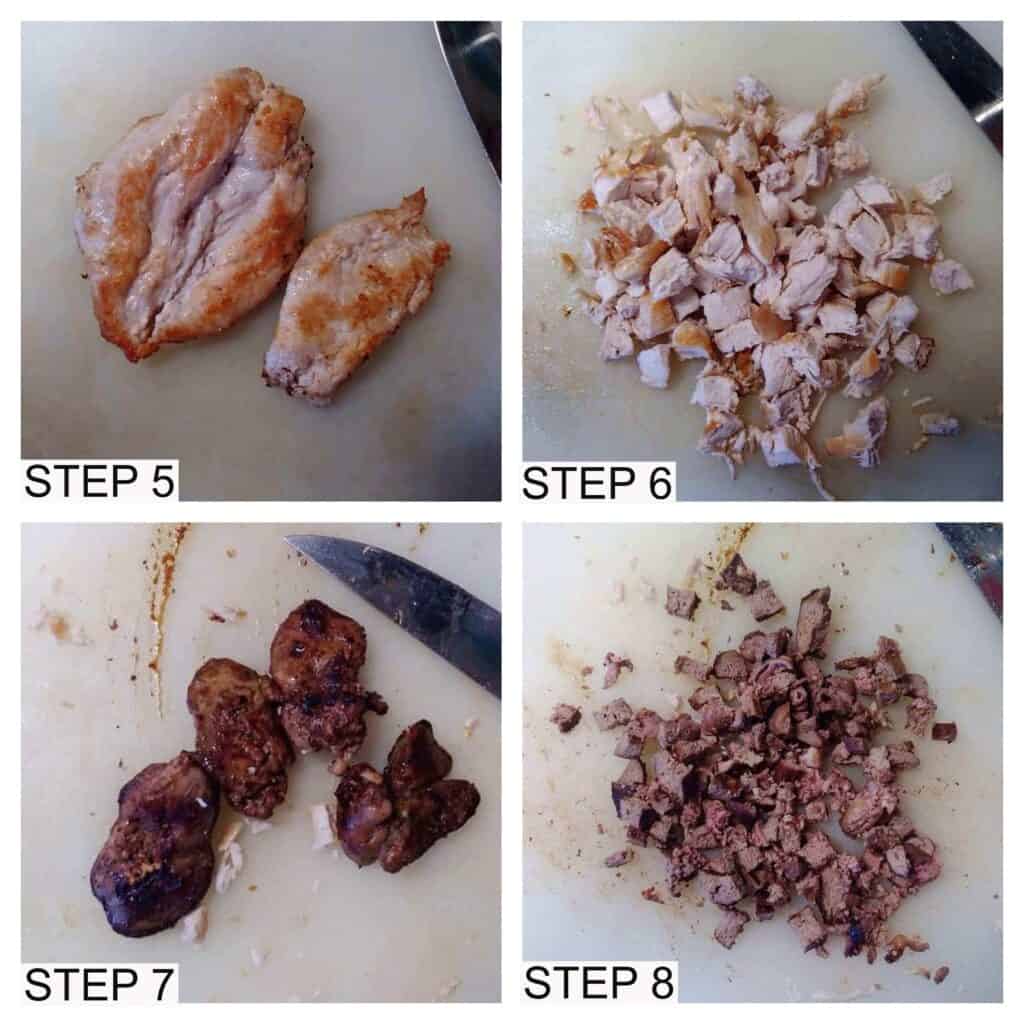 STEP 5

STEP 6

STEP 7

STEP 8