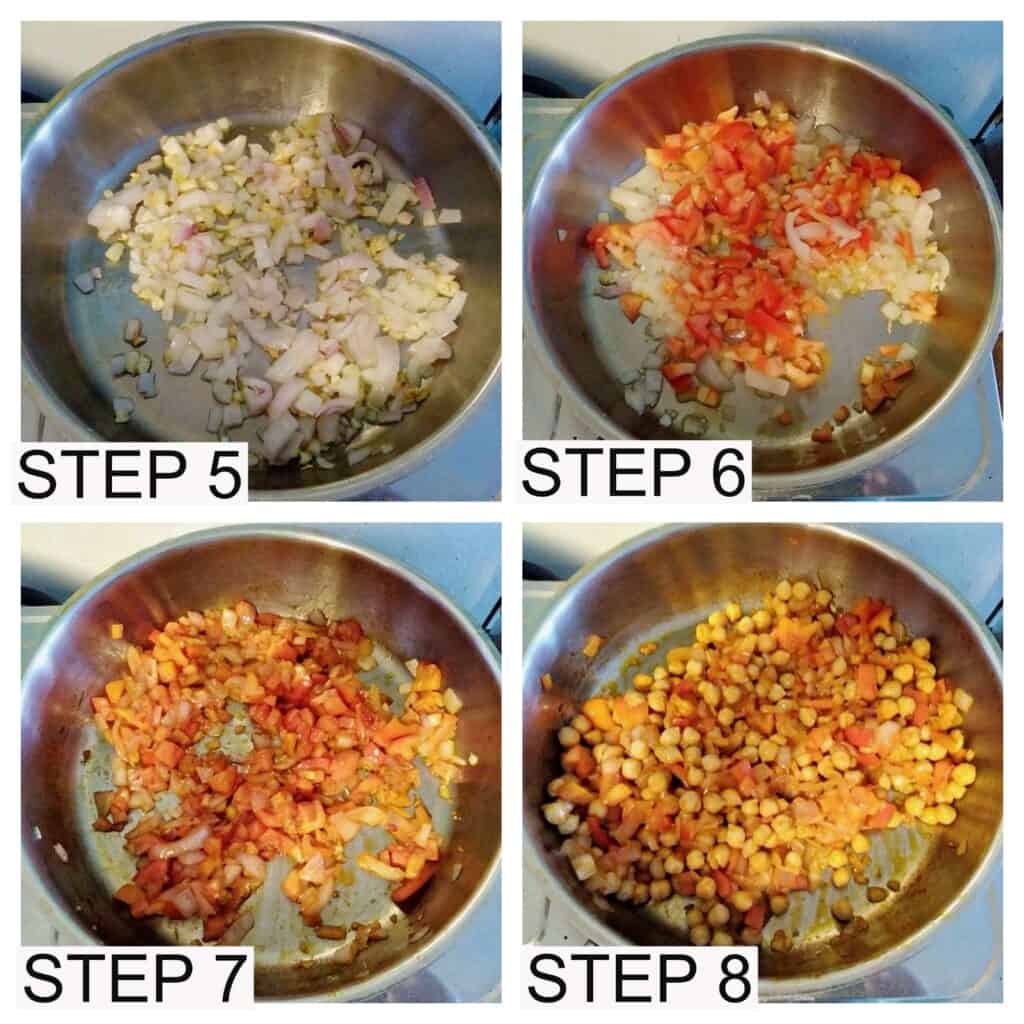 STEP 5

STEP 6

STEP 7

STEP 8