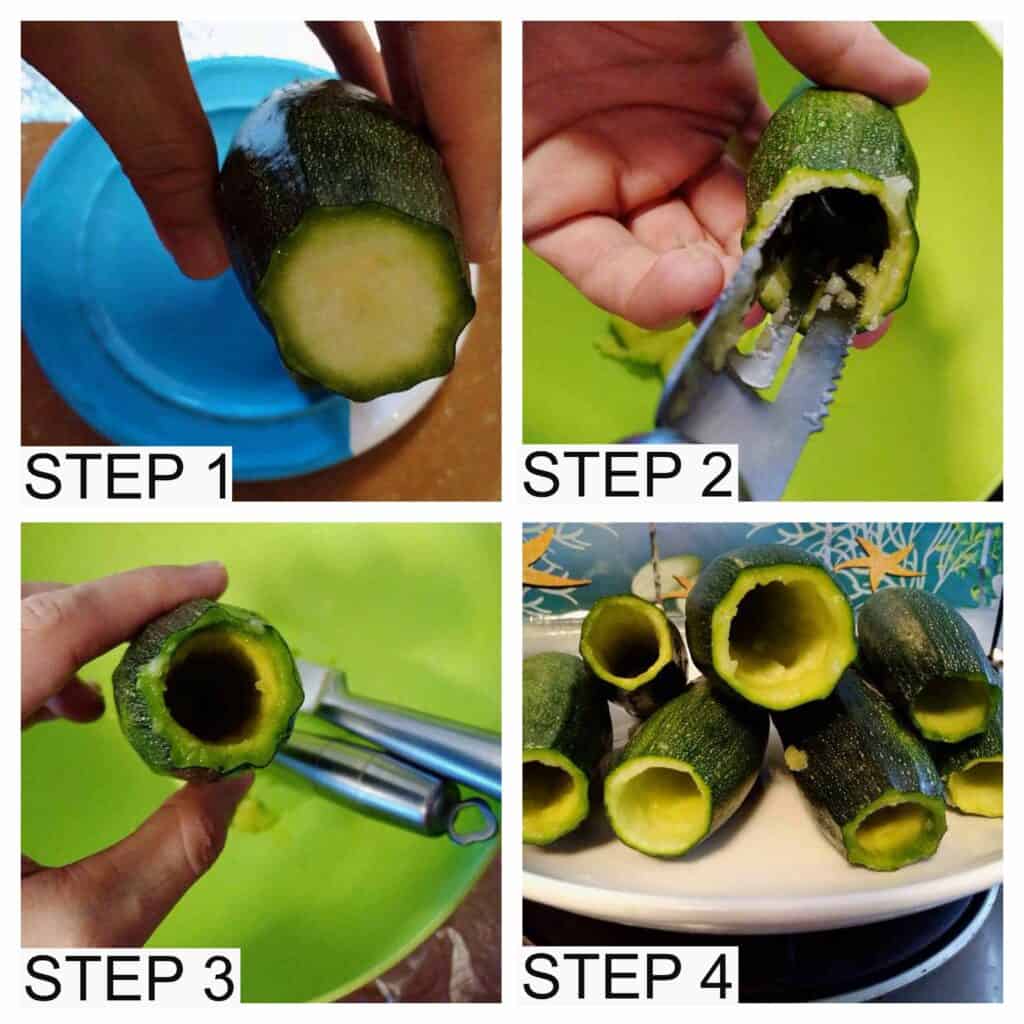 STEP 1

STEP 2

STEP 3

STEP 4