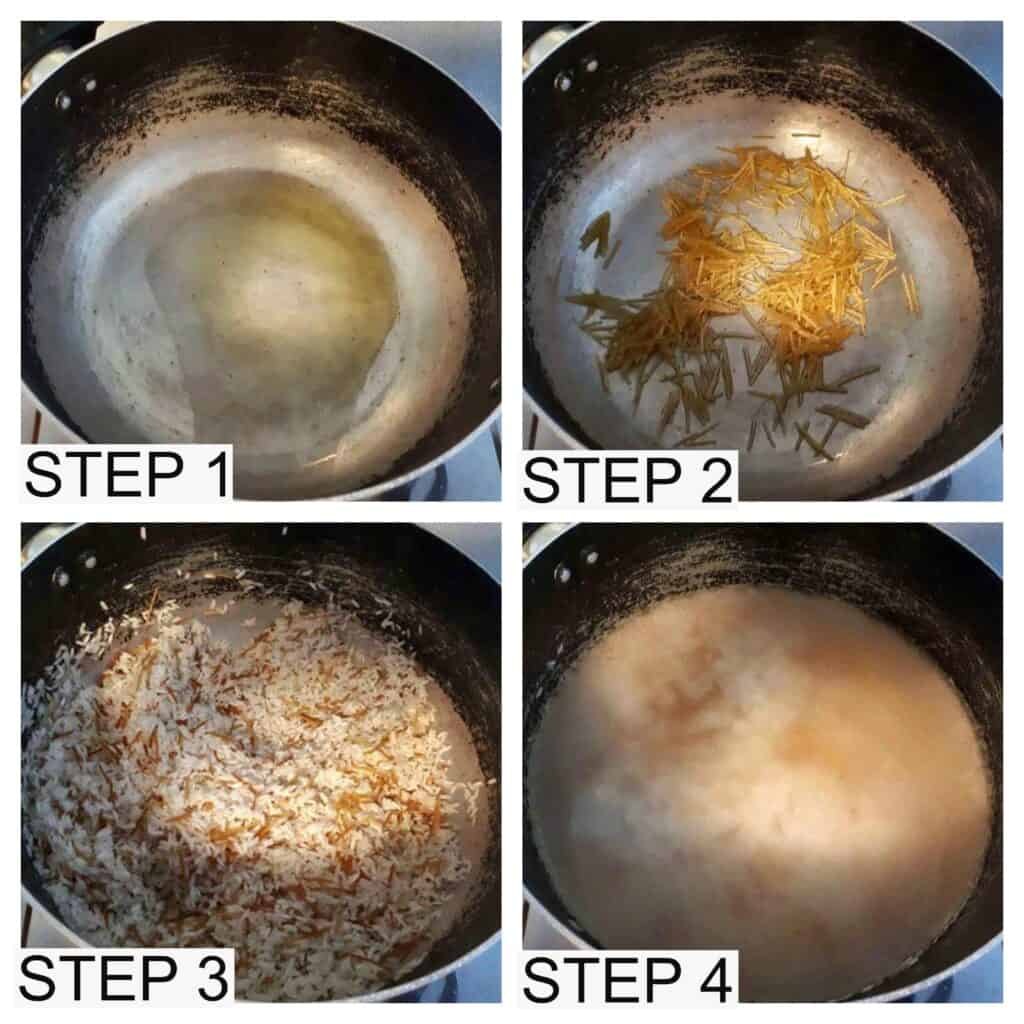 STEP 1

STEP 2

STEP 3

STEP 4