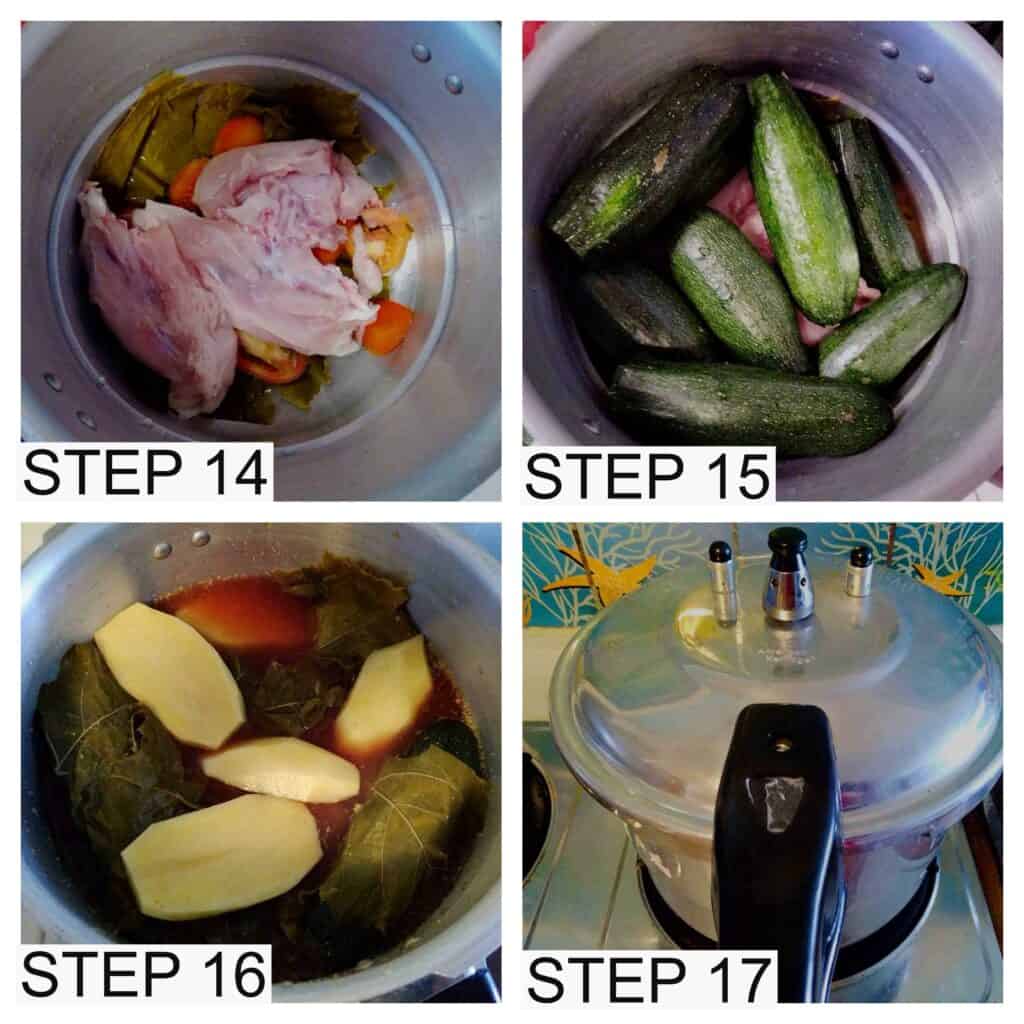 STEP 14

STEP 15

STEP 16

STEP 17