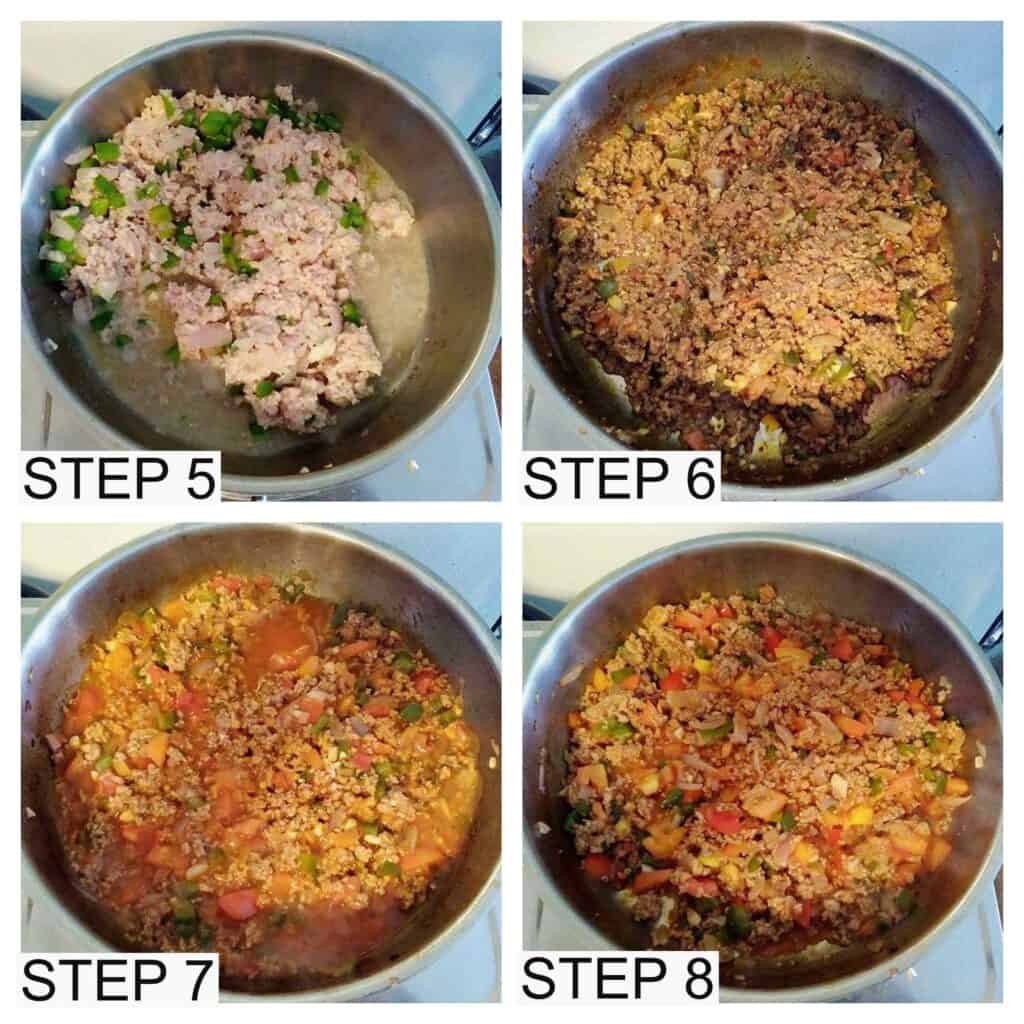 STEP 5

STEP 6

STEP 7

STEP 8