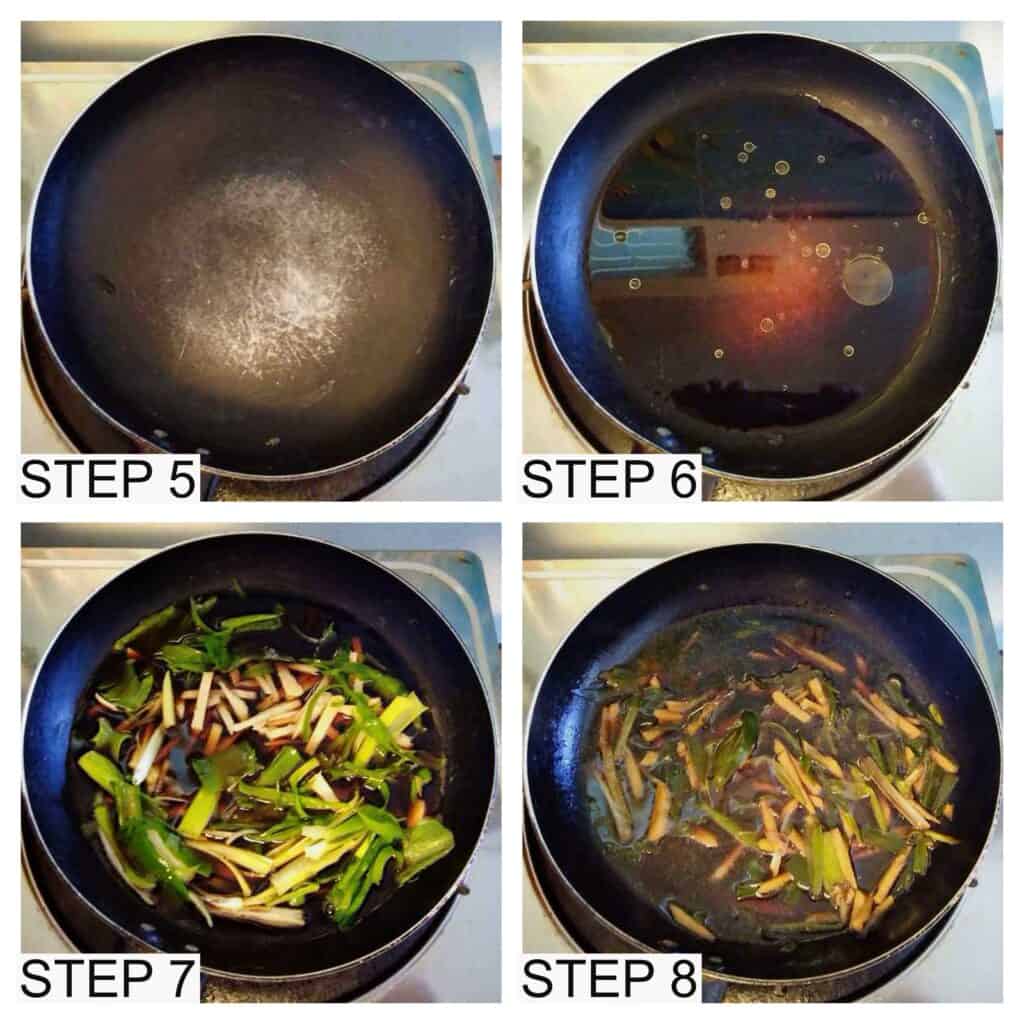 STEP 5

STEP 6

STEP 7

STEP 8