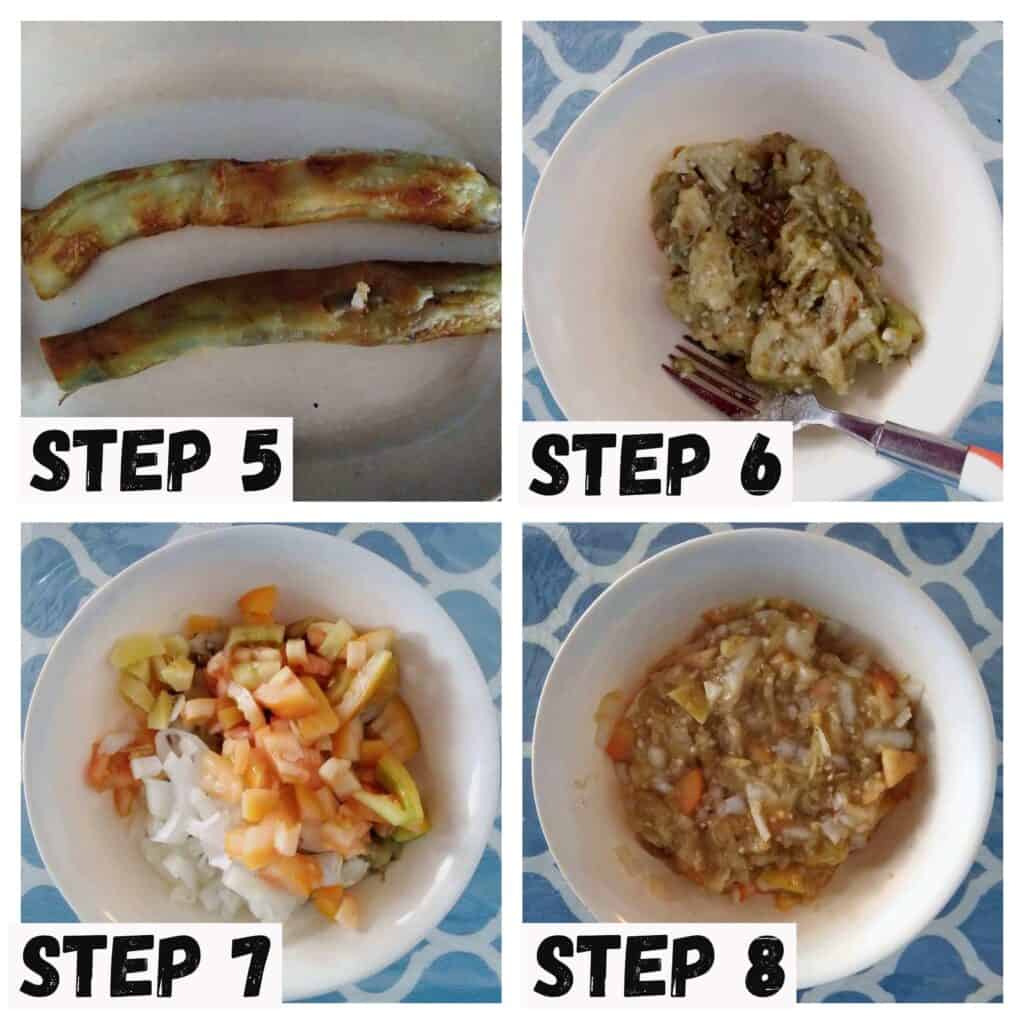 STEP 5

STEP 6

STEP 7

STEP 8