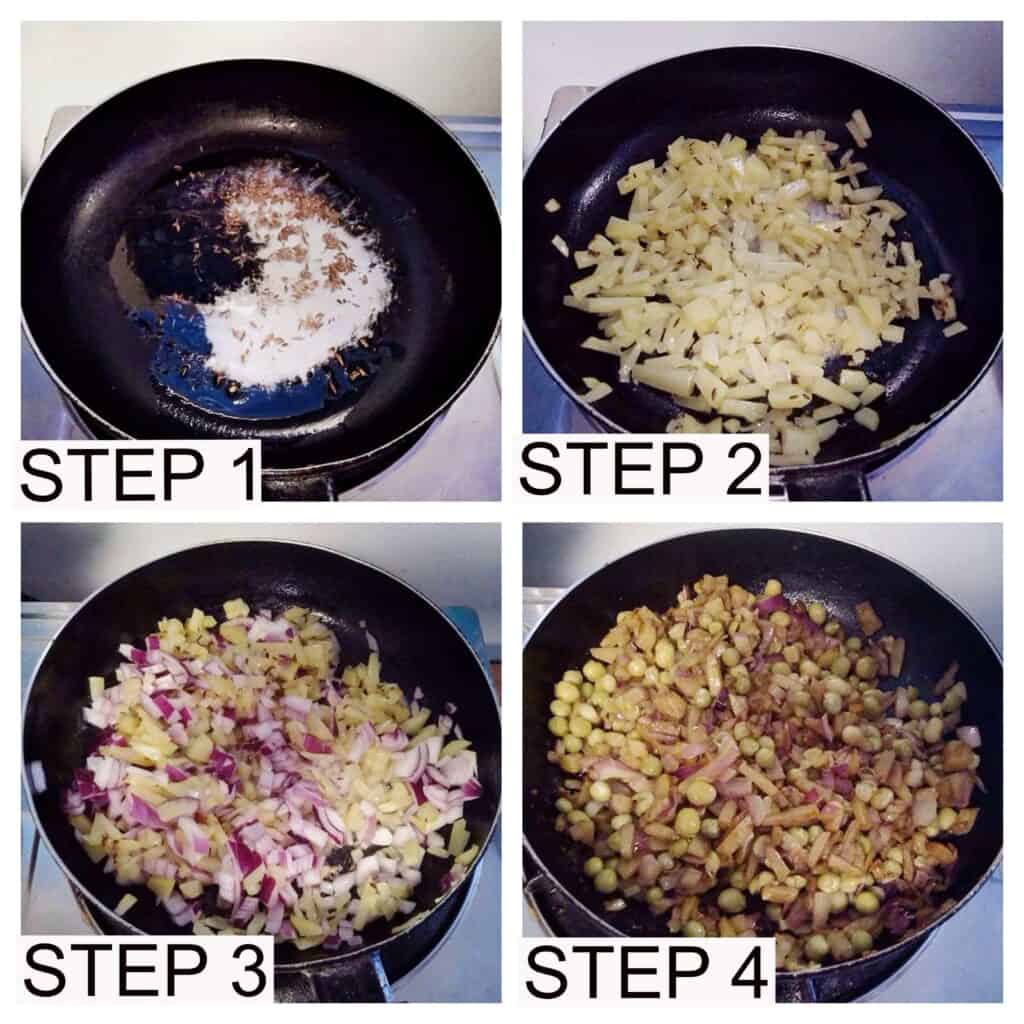 STEP 1

STEP 2

STEP 3

STEP 4