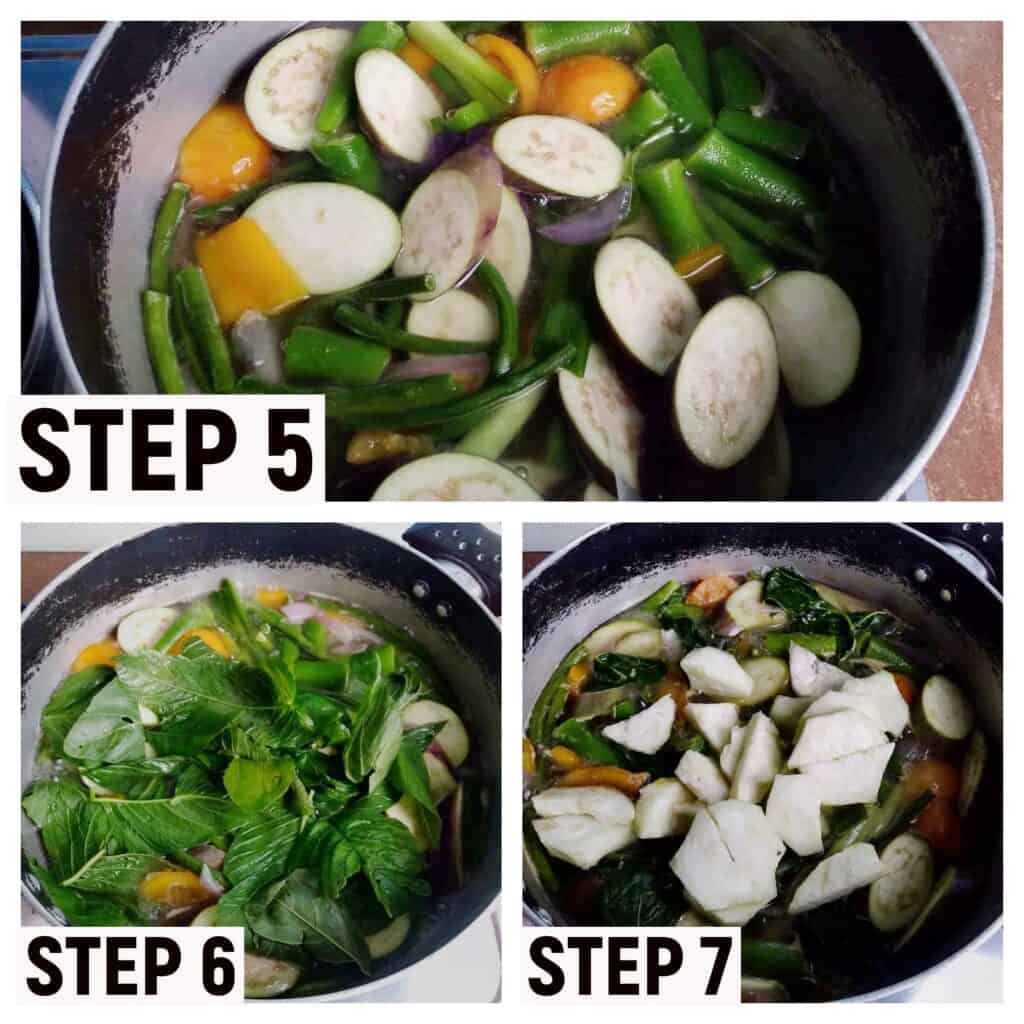 STEP 5

STEP 6

STEP 7