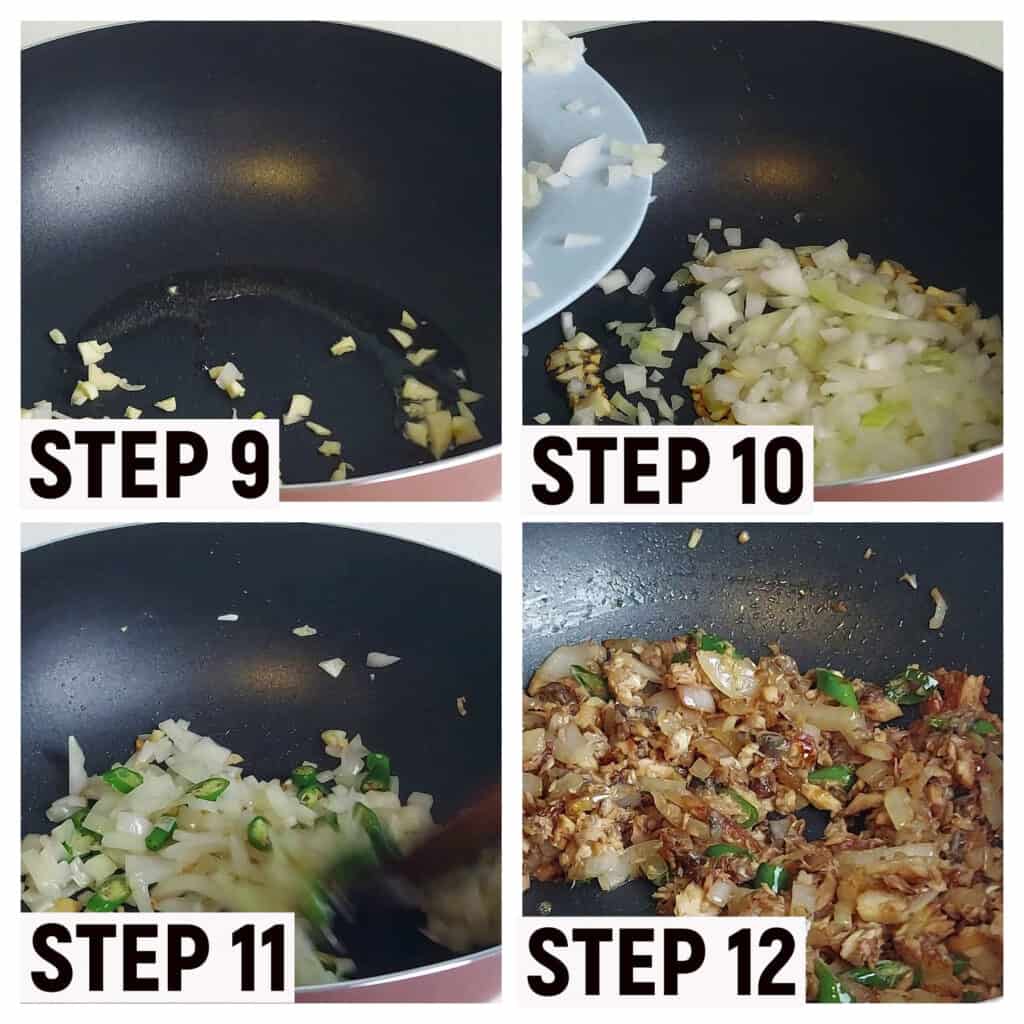 STEP 9

STEP 10

STEP 11

STEP 12