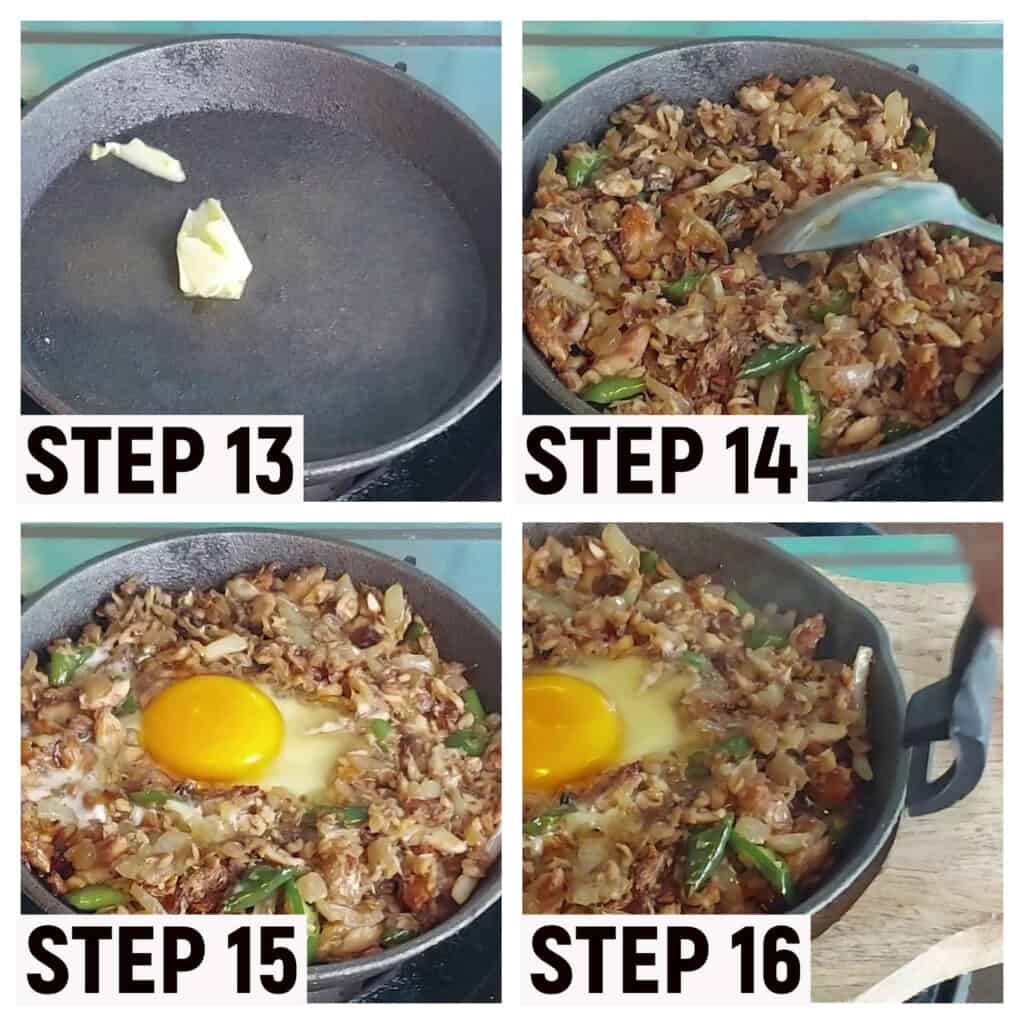 STEP 13

STEP 14

STEP 15

STEP 16