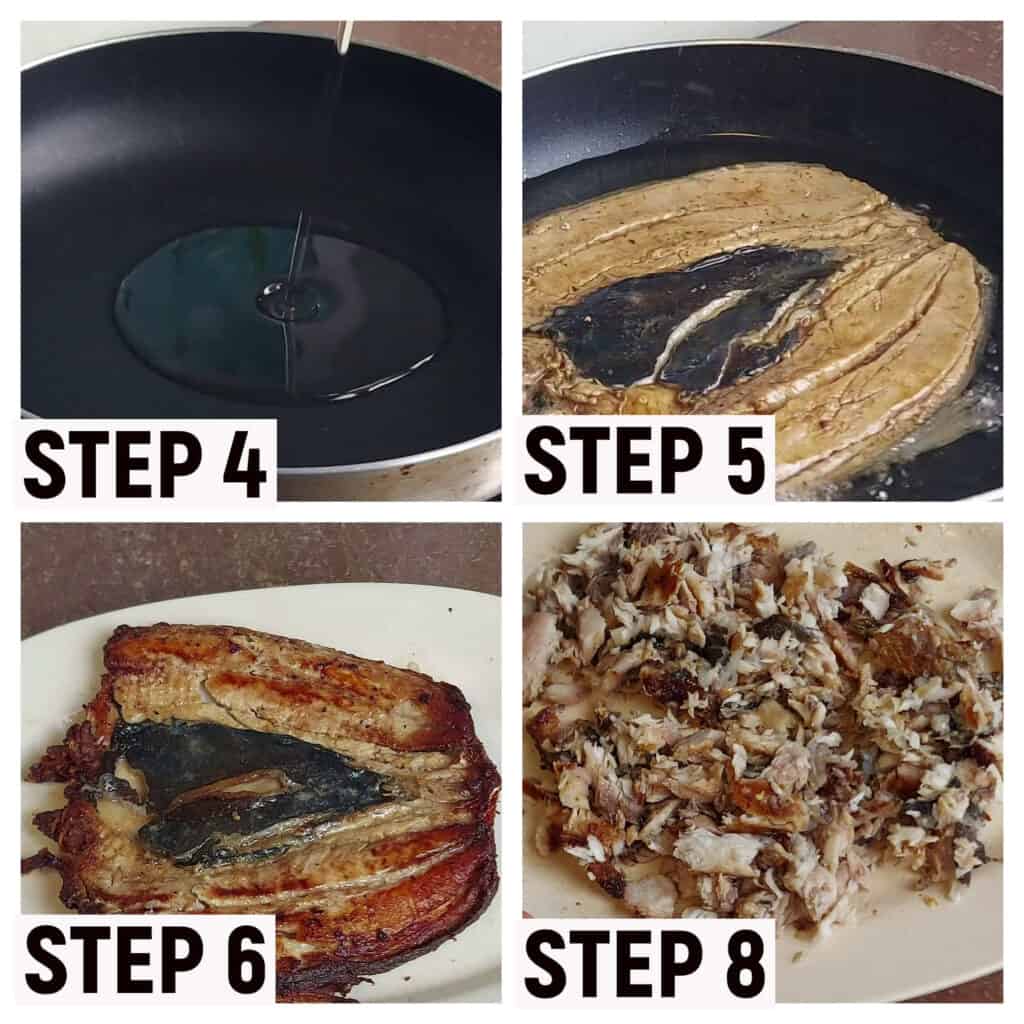 STEP 4

STEP 5

STEP 6

STEP 8