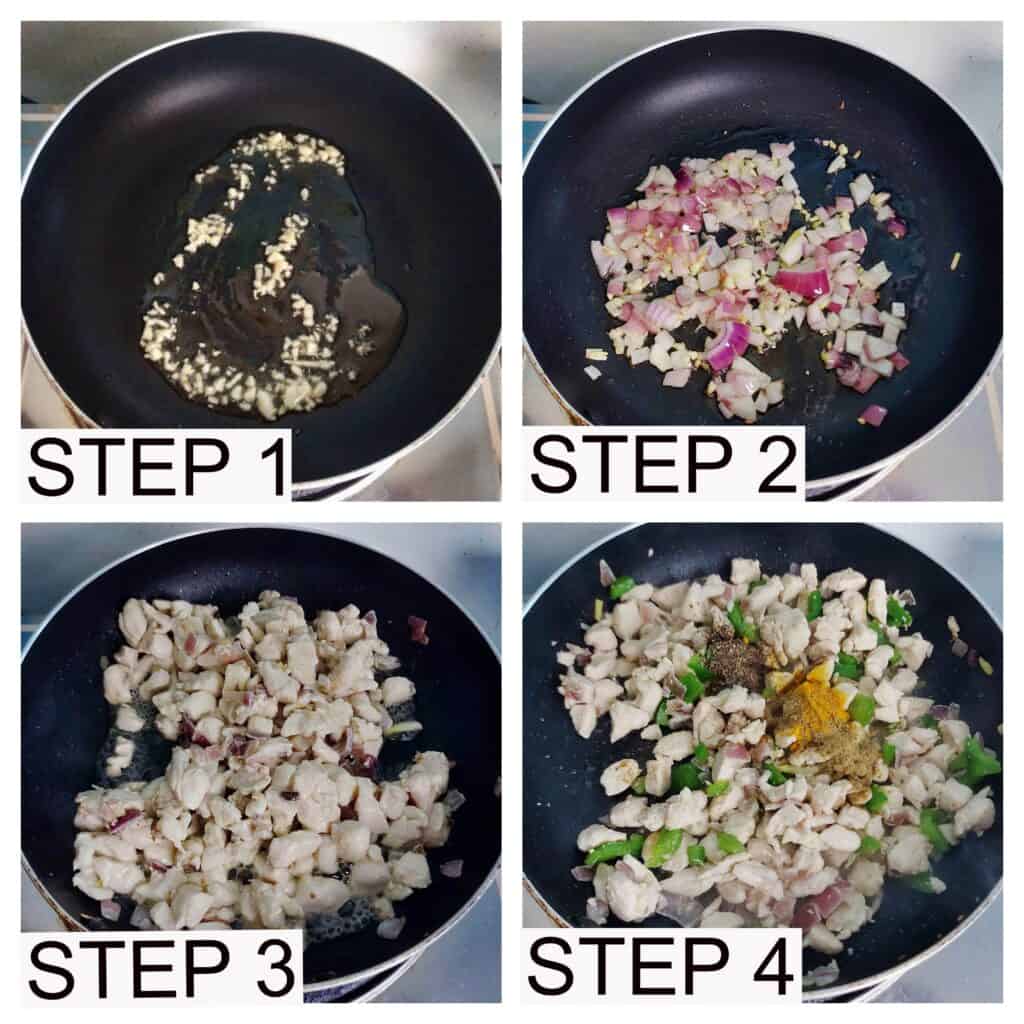 STEP 1

STEP 2

STEP 3

STEP 4