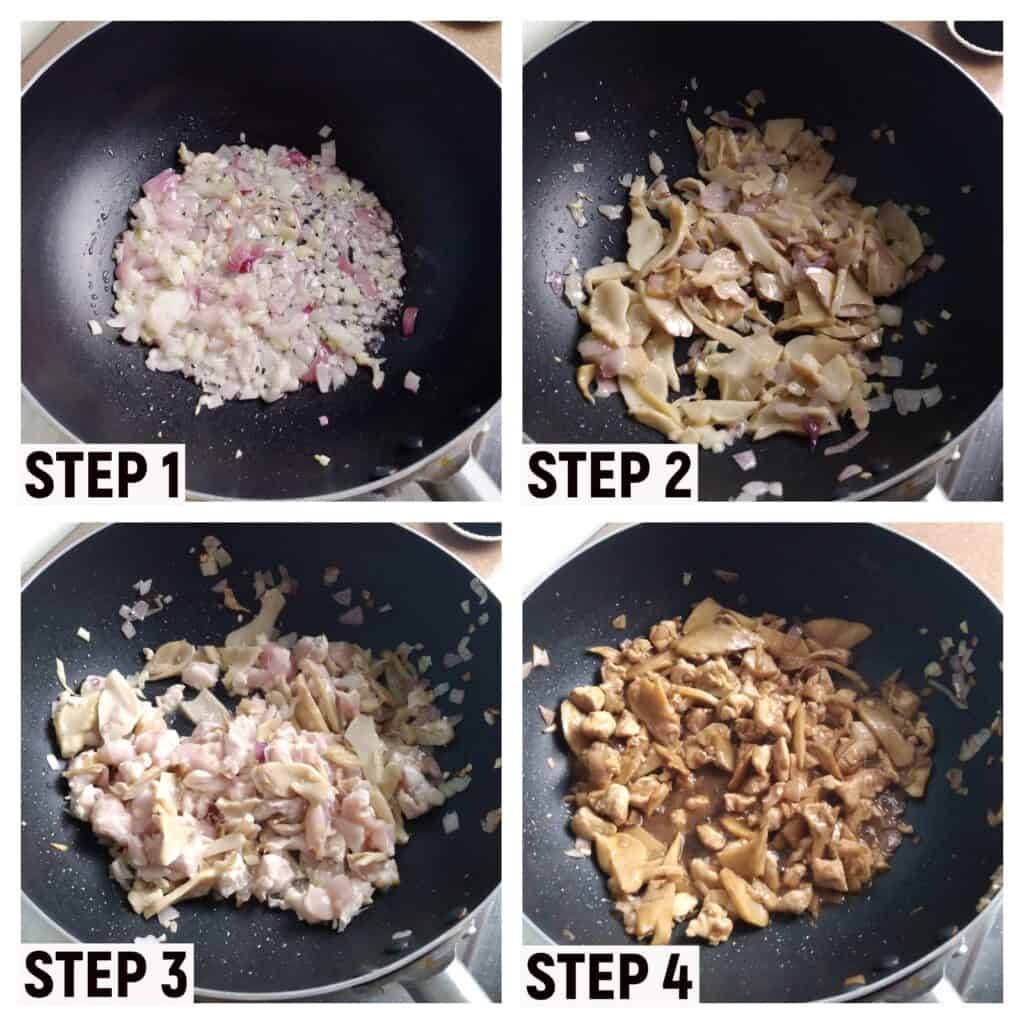 STEP 1

STEP 2

STEP 3

STEP 4