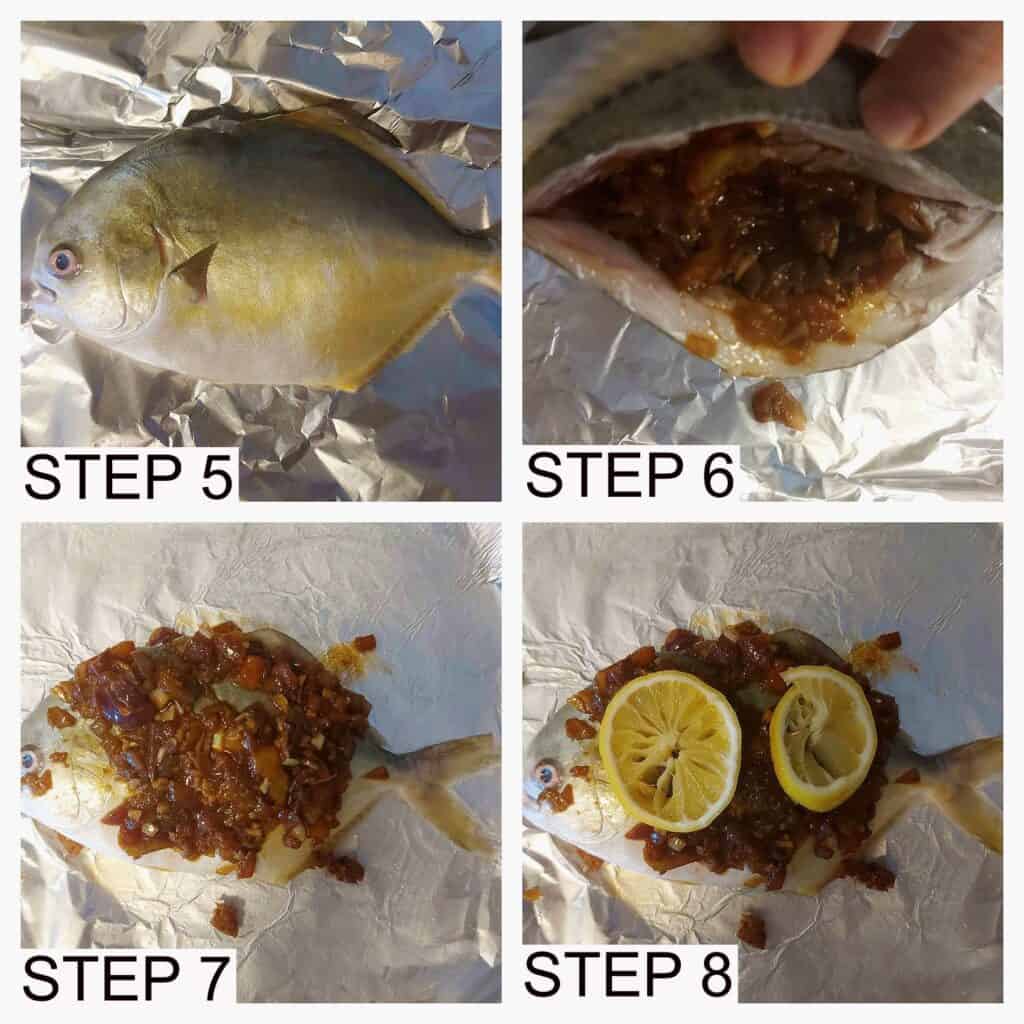 STEP 5

STEP 6

STEP 7

STEP 8