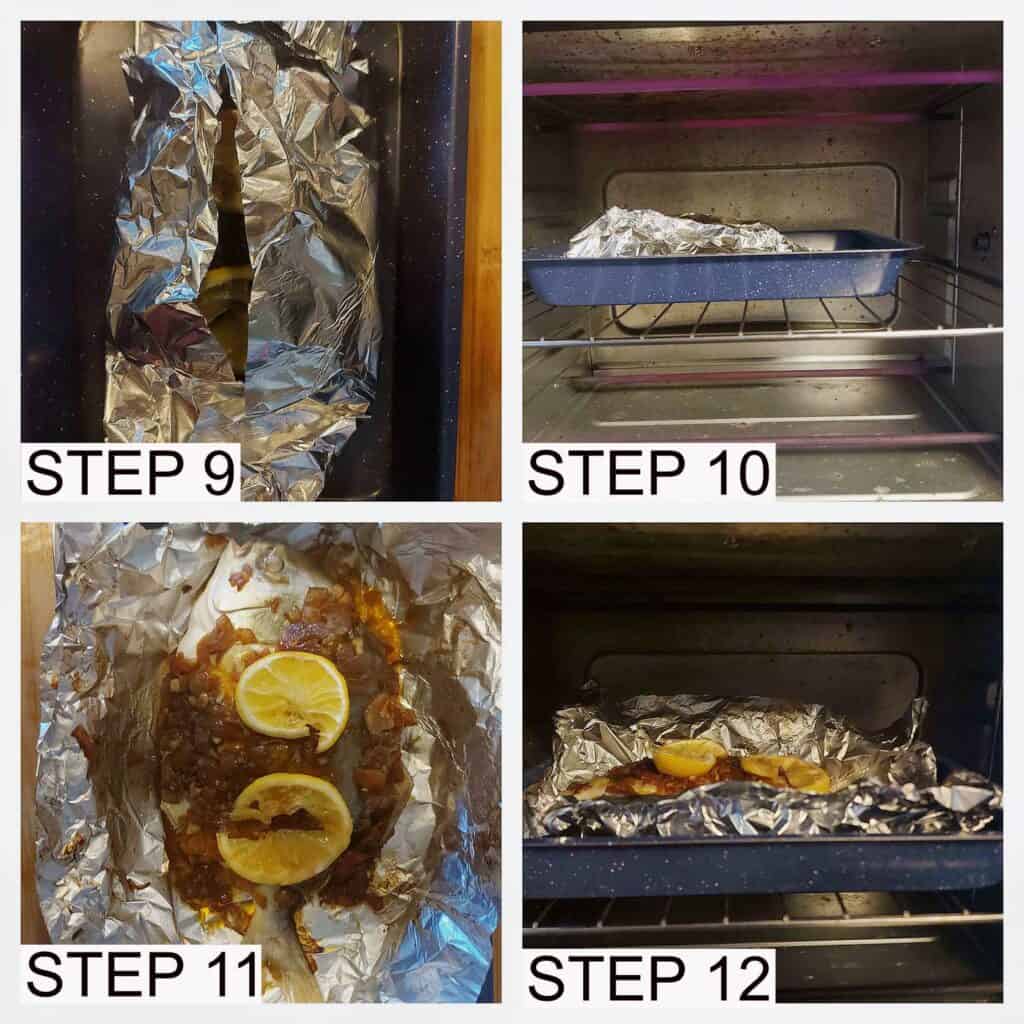 STEP 9

STEP 10

STEP 11

STEP 12