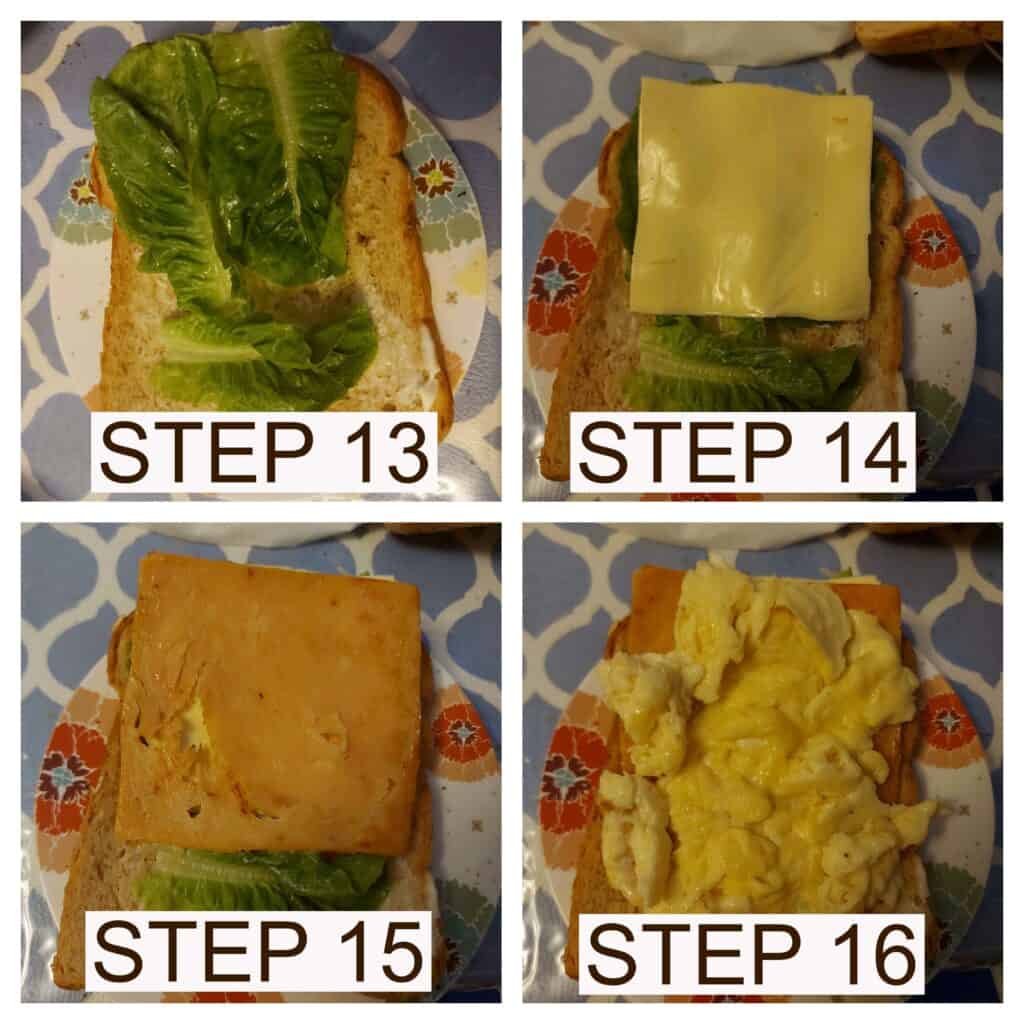 STEP 13

STEP 14

STEP 15

STEP 16