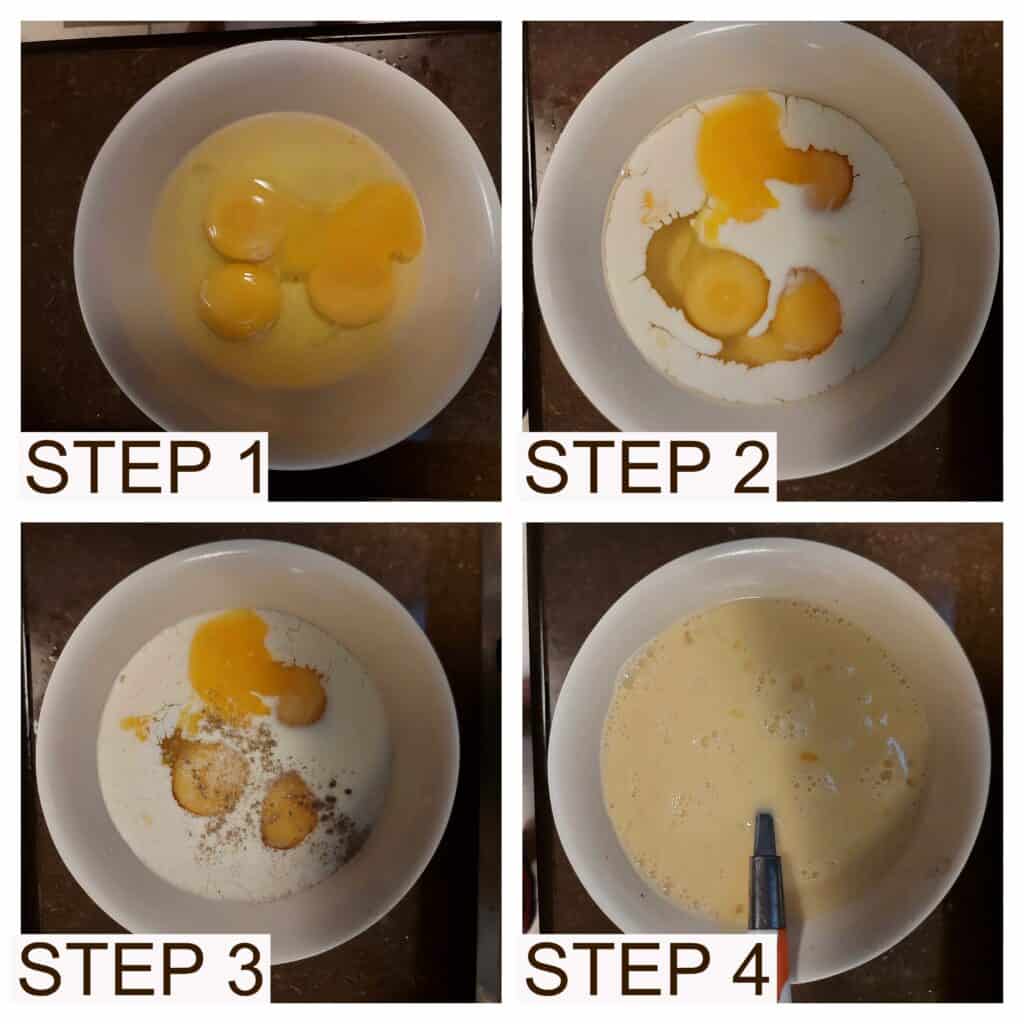 STEP 1

STEP 2

STEP 3

STEP 4