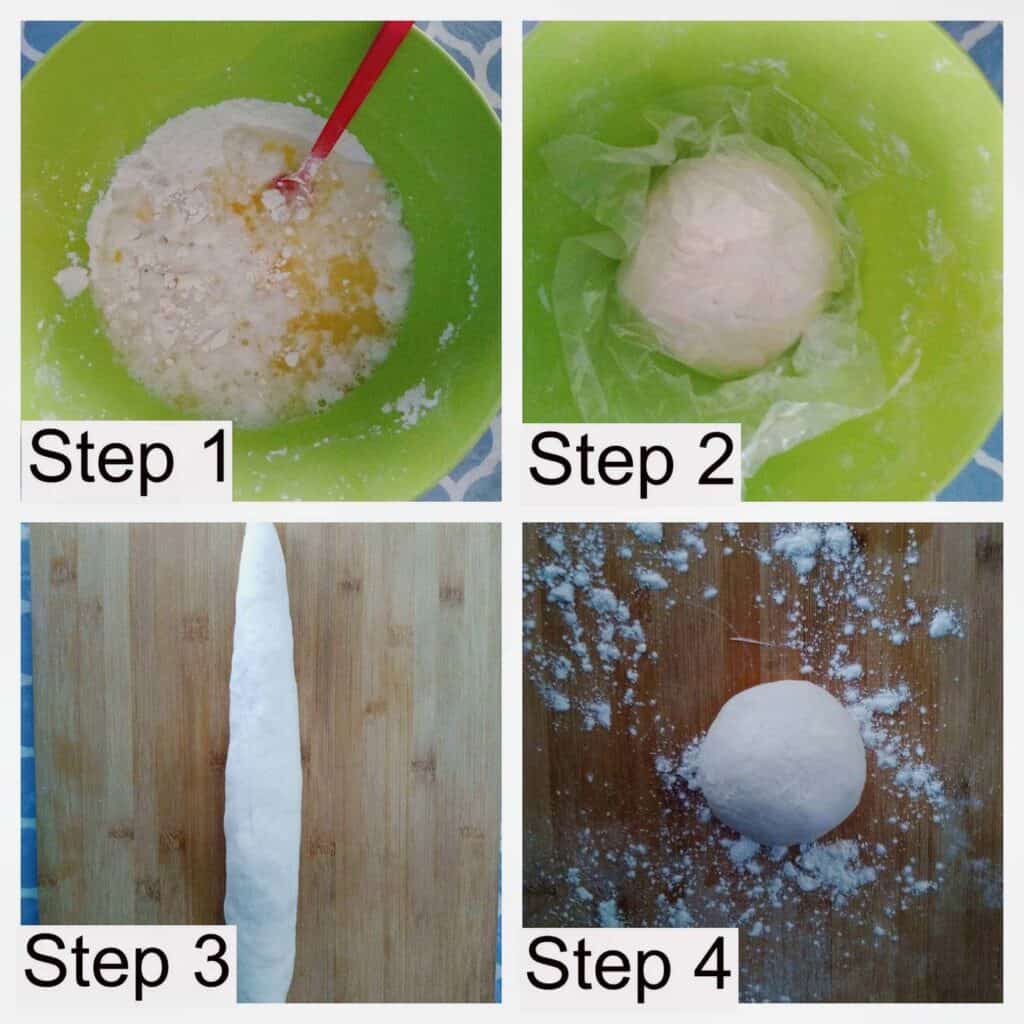 Step 1

Step 2

Step 3

Step 4