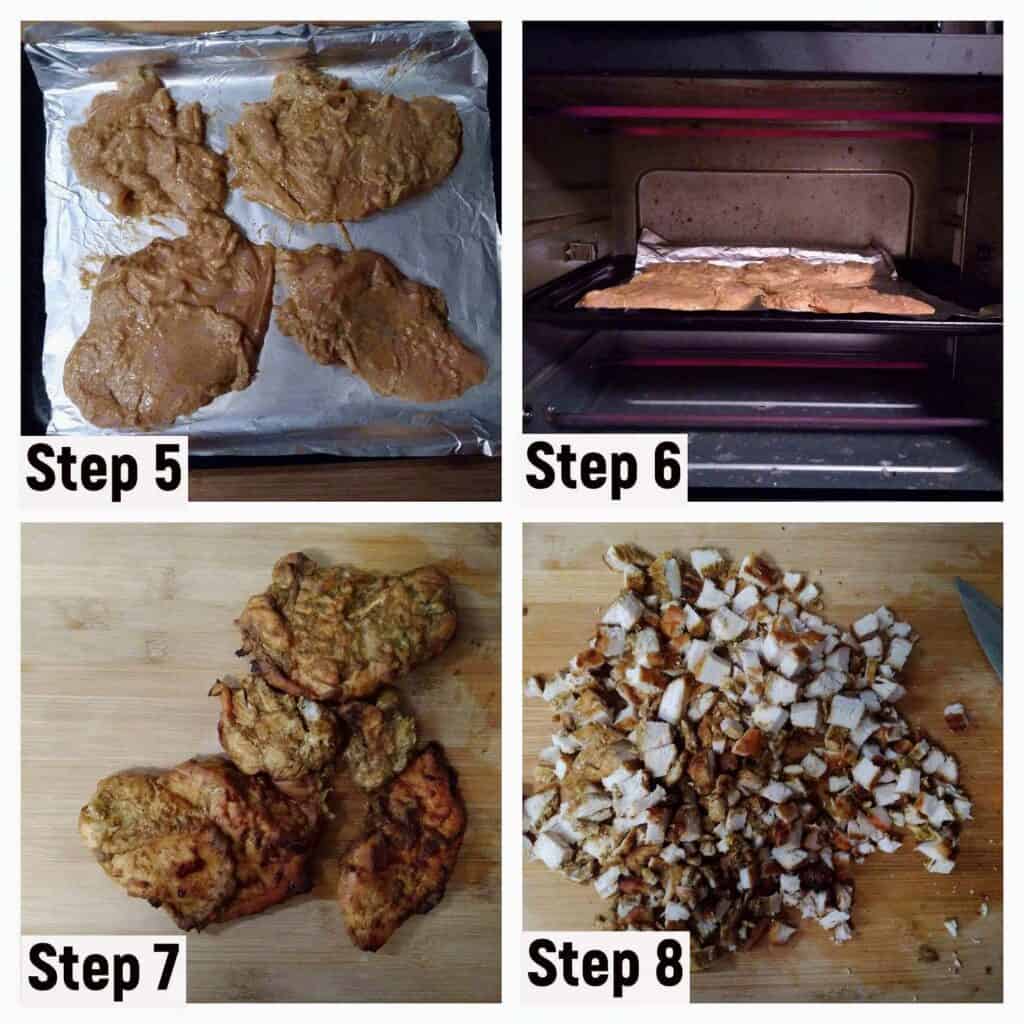 Step 5

Step 6

Step 7

Step 8