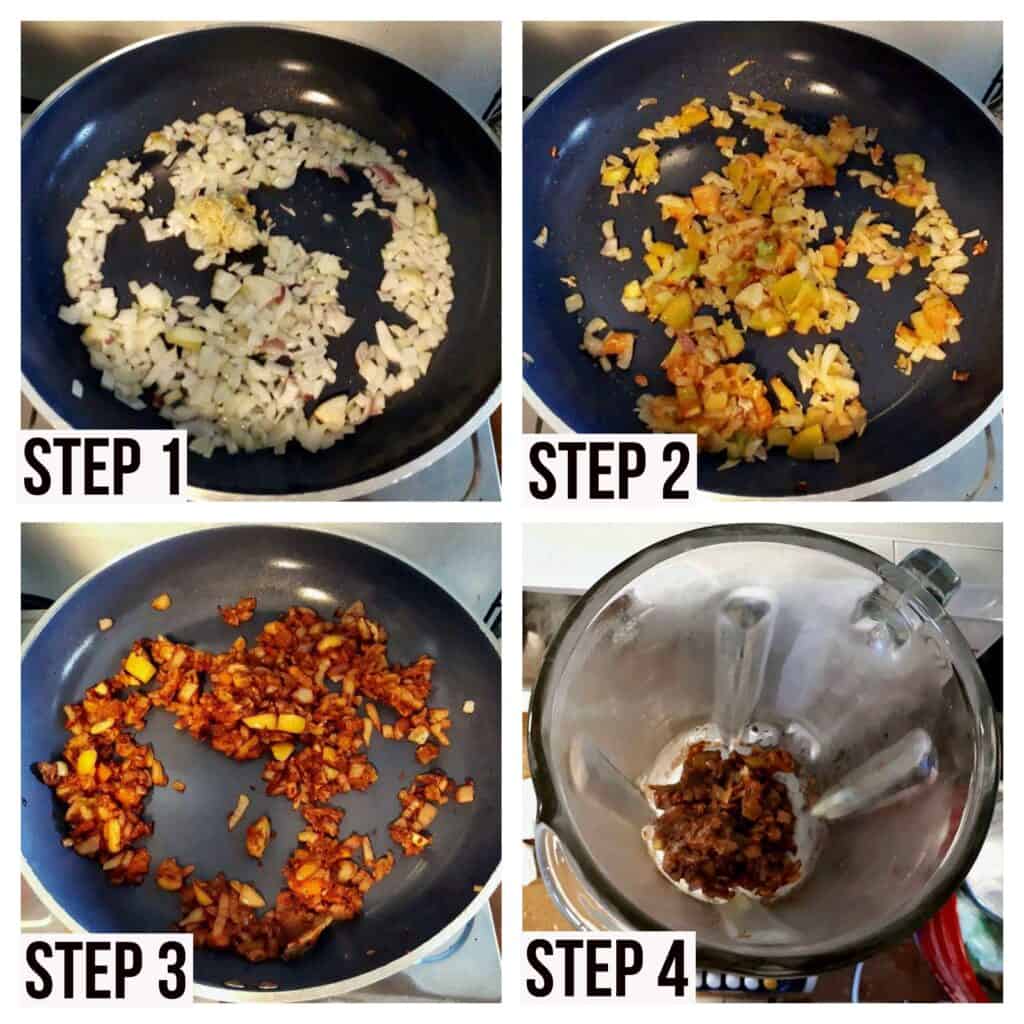 STEP 1

STEP 2

STEP 3

STEP 4