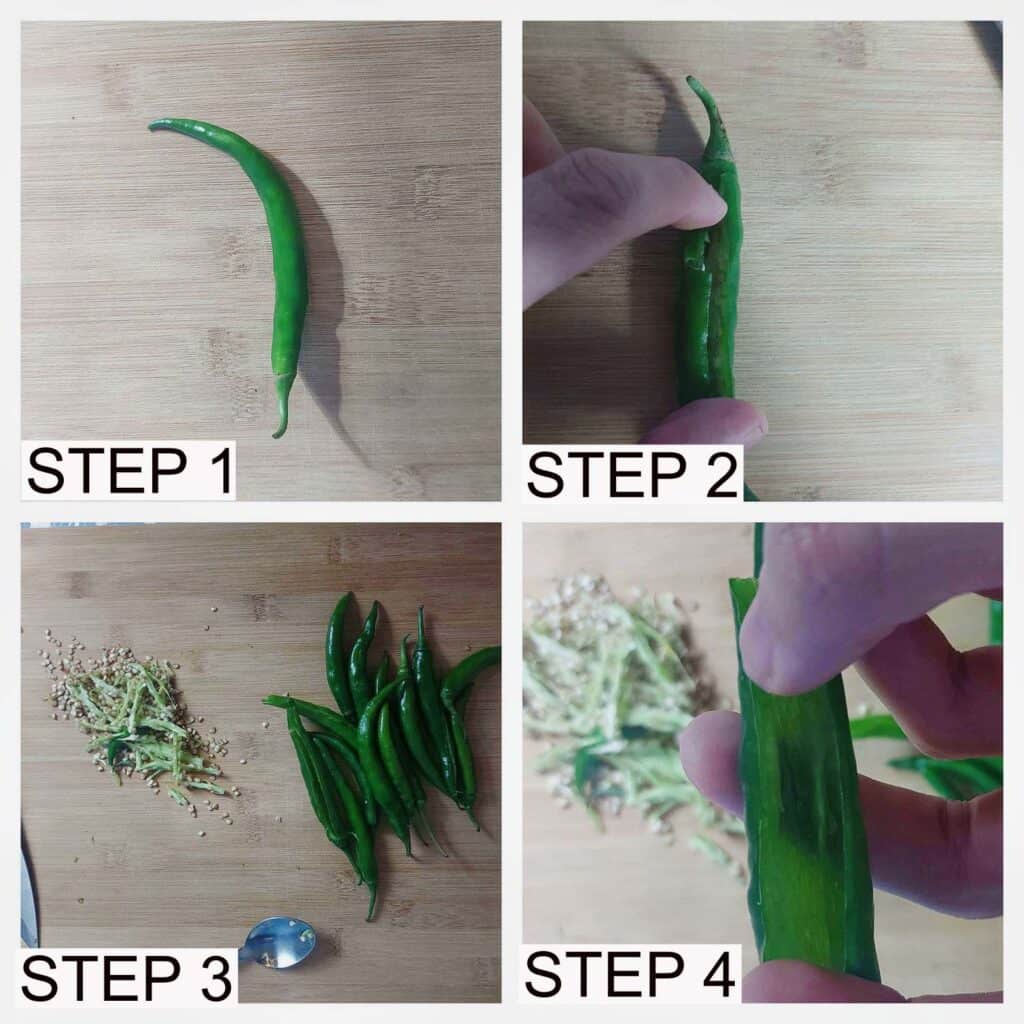 STEP 1

STEP 2

STEP 3

STEP 4