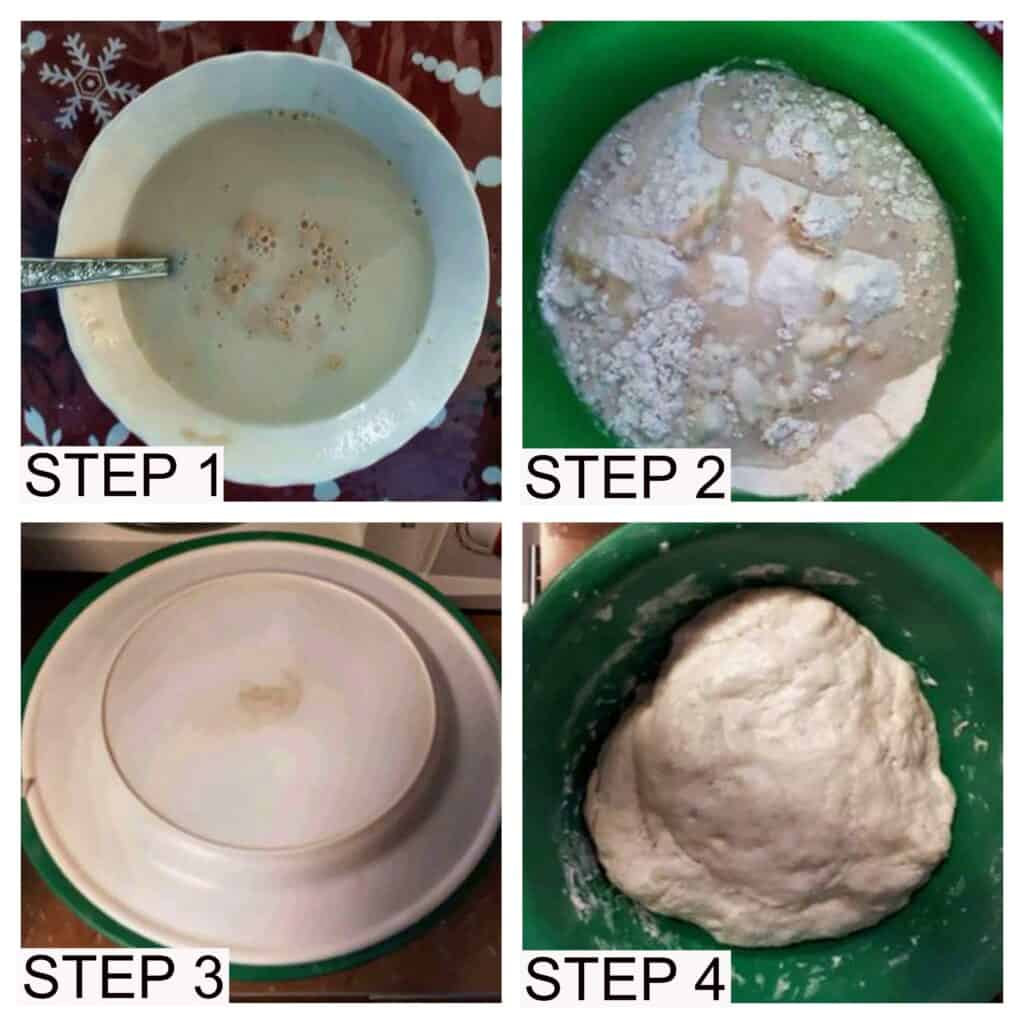 STEP 1

STEP 2

STEP 3

STEP 4