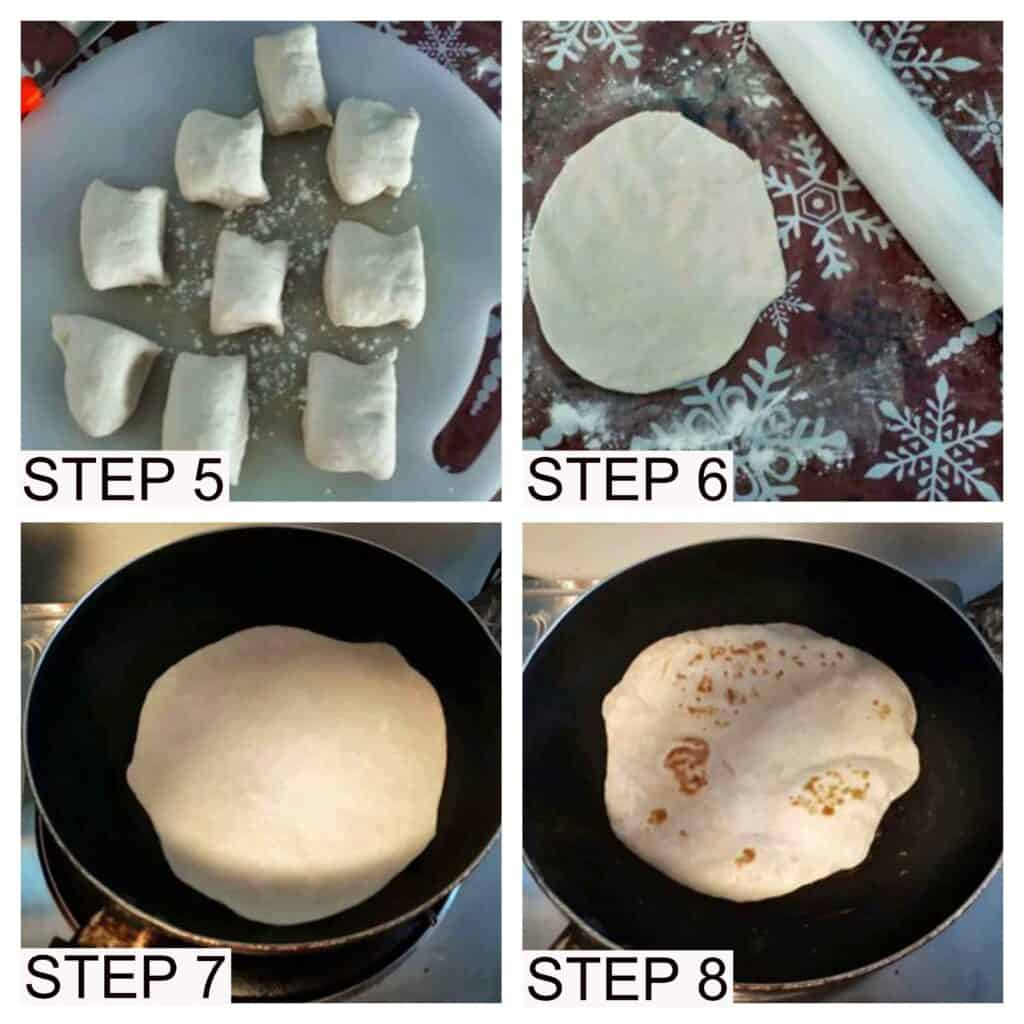 STEP 5

STEP 6

STEP 7

STEP 8