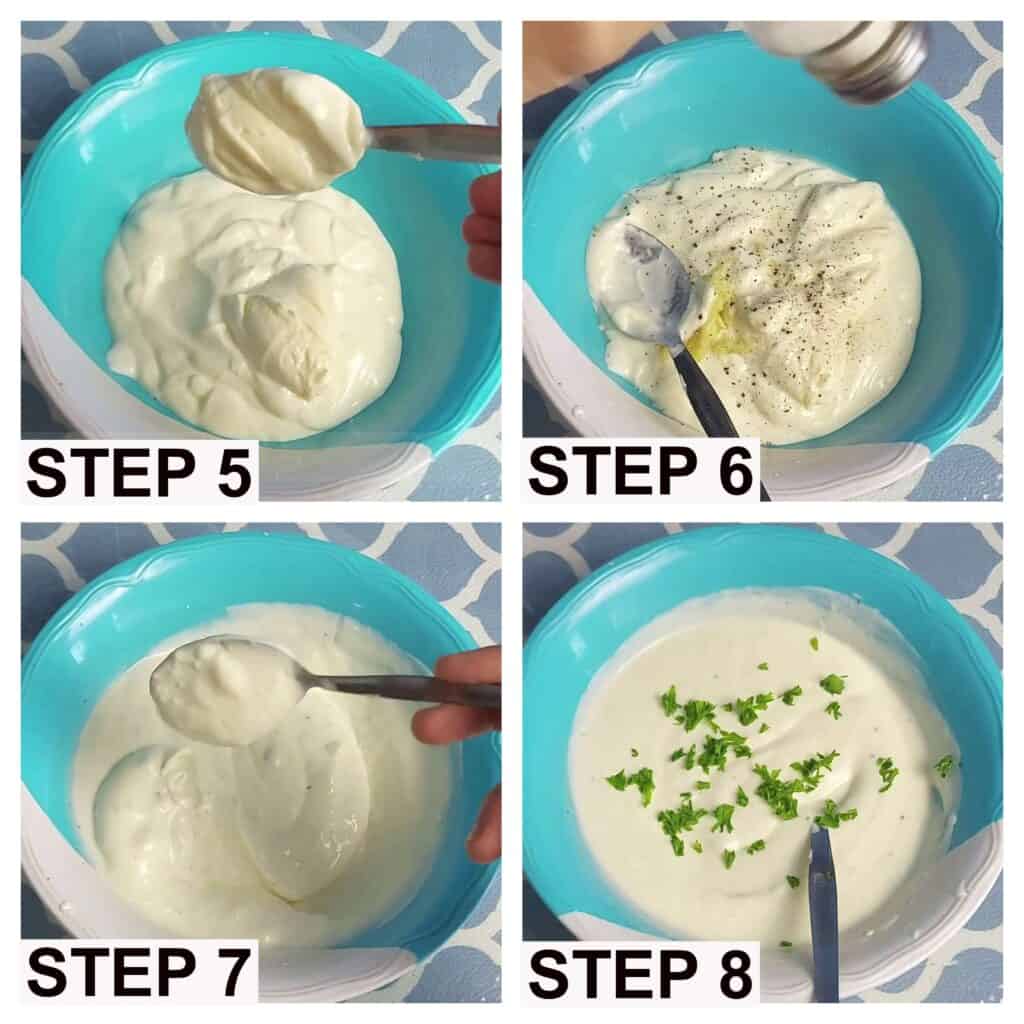 STEP 5

STEP 6

STEP 7

STEP 8