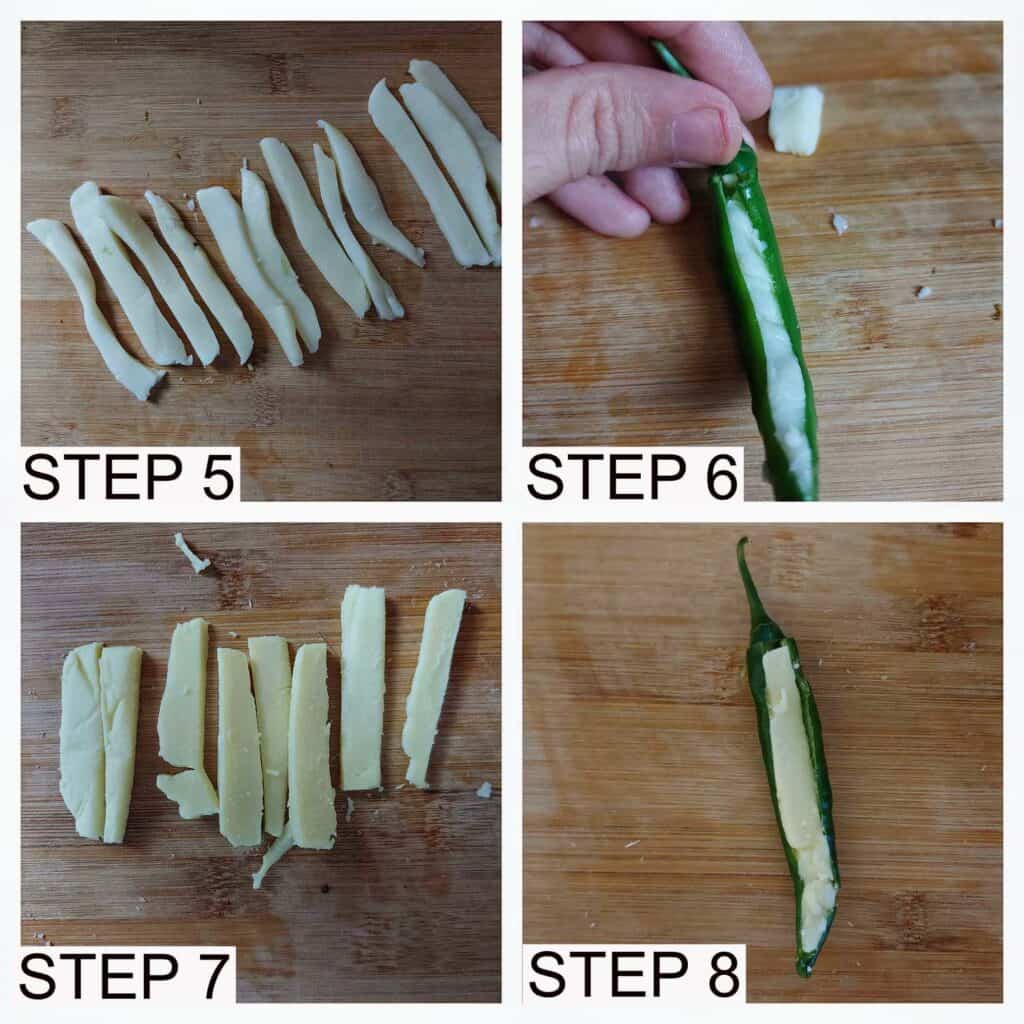 STEP 5

STEP 6

STEP 7

STEP 8