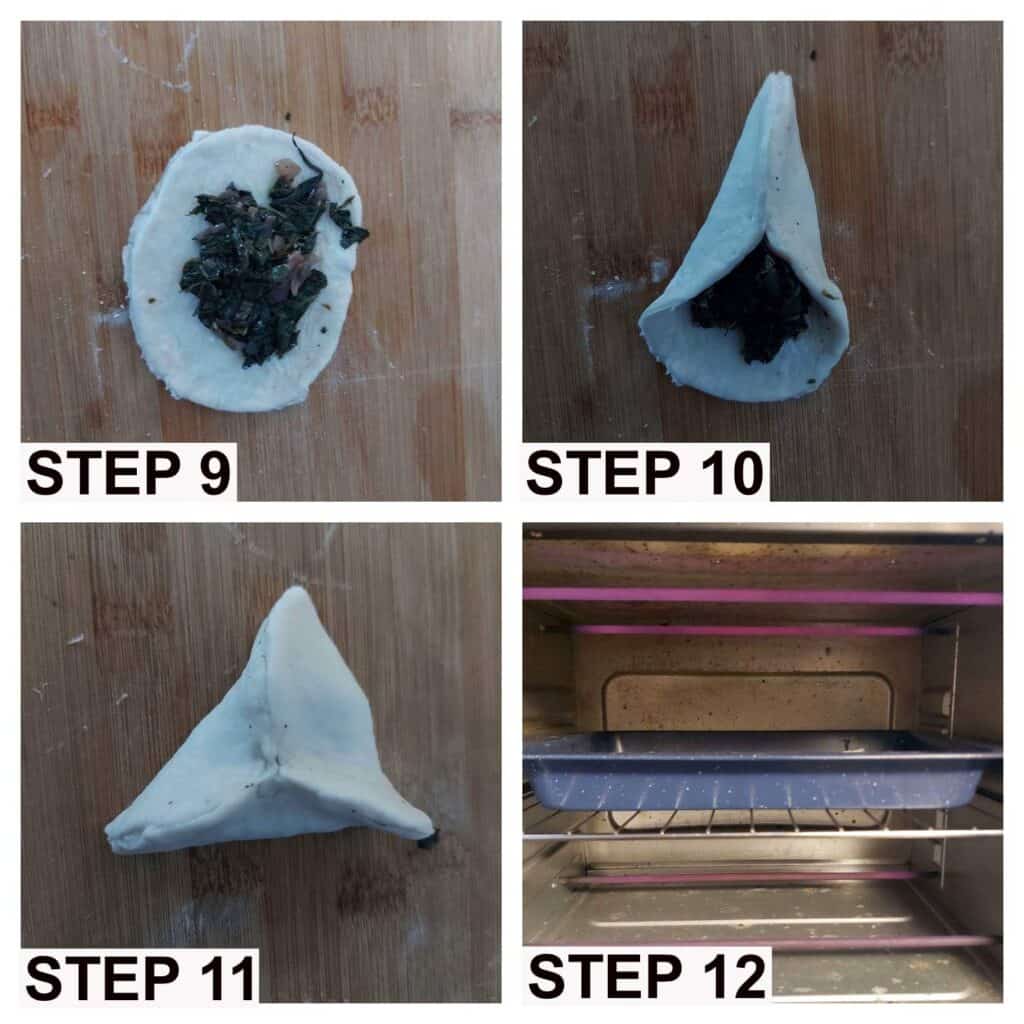 STEP 9

STEP 10

STEP 11

STEP 12