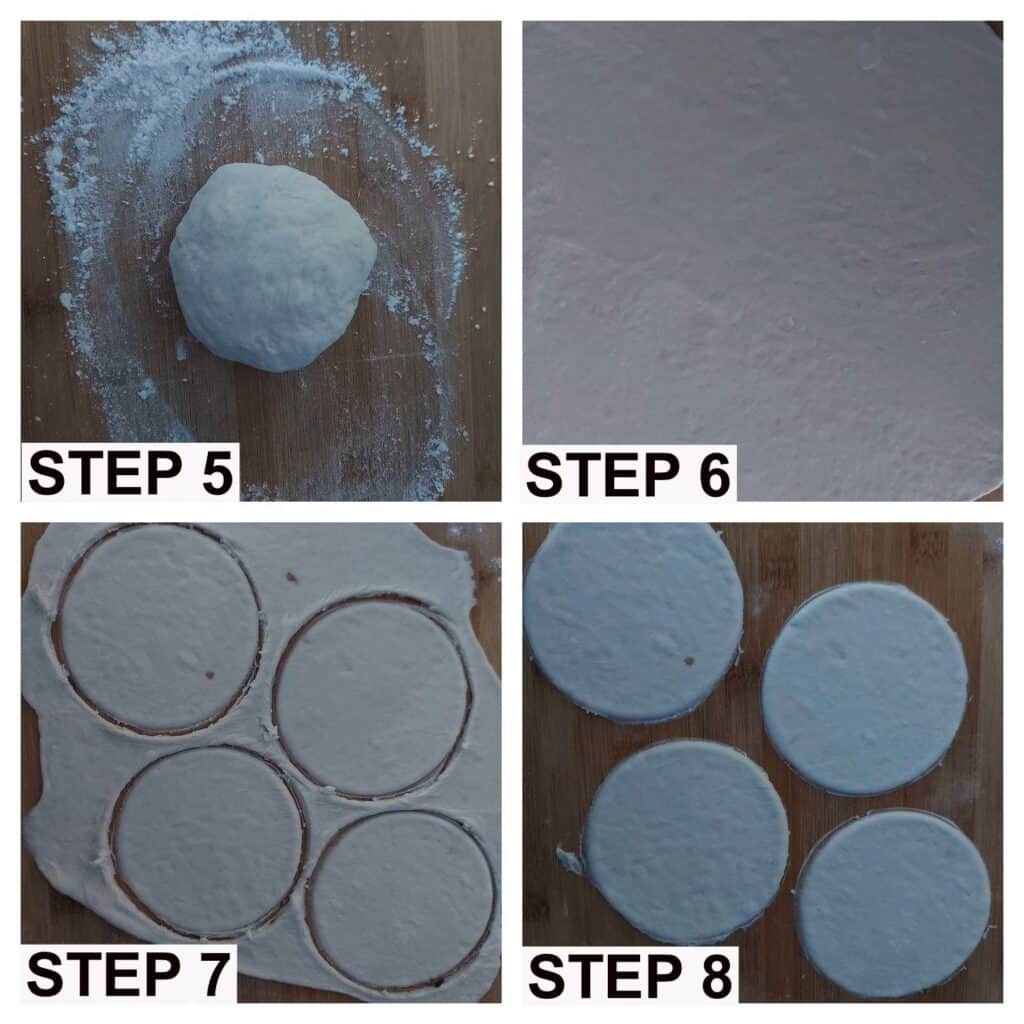 STEP 5

STEP 6

STEP 7

STEP 8