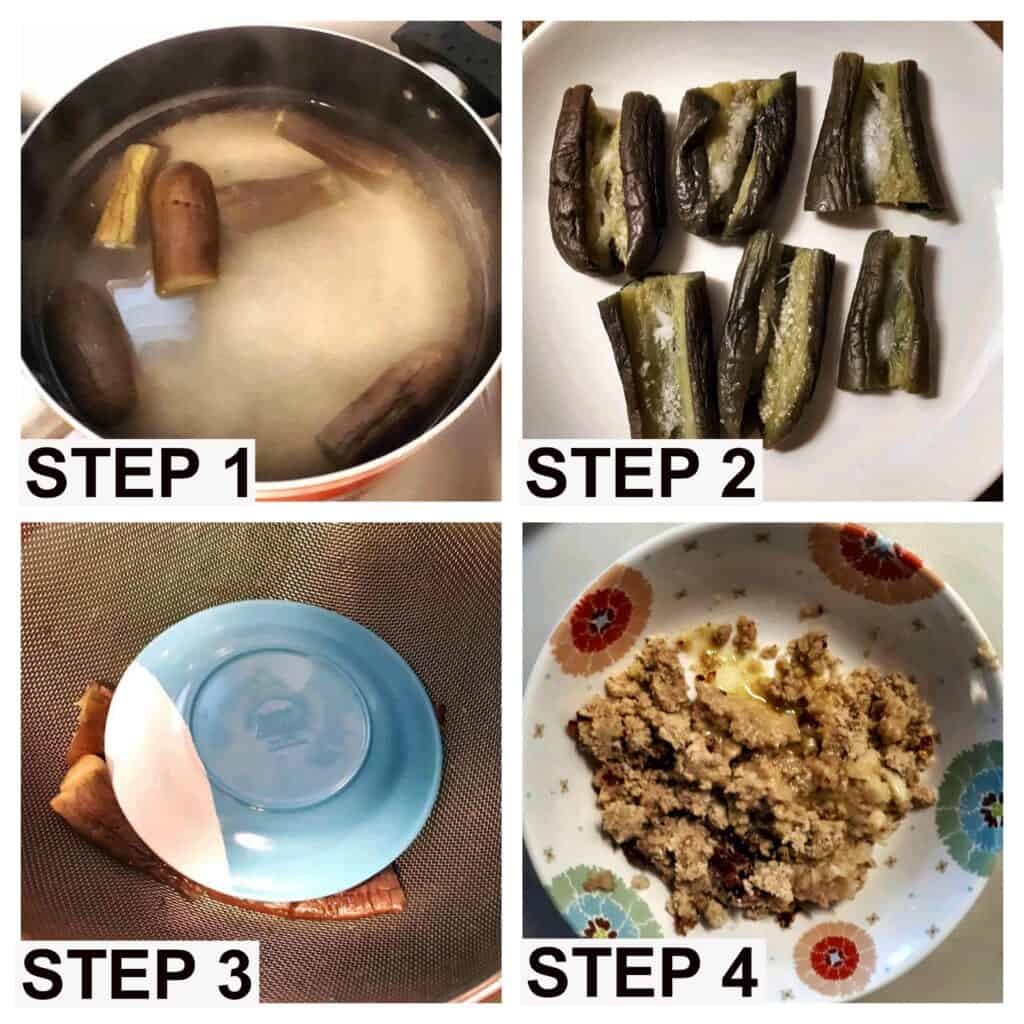 STEP 1

STEP 2

STEP 3

STEP 4