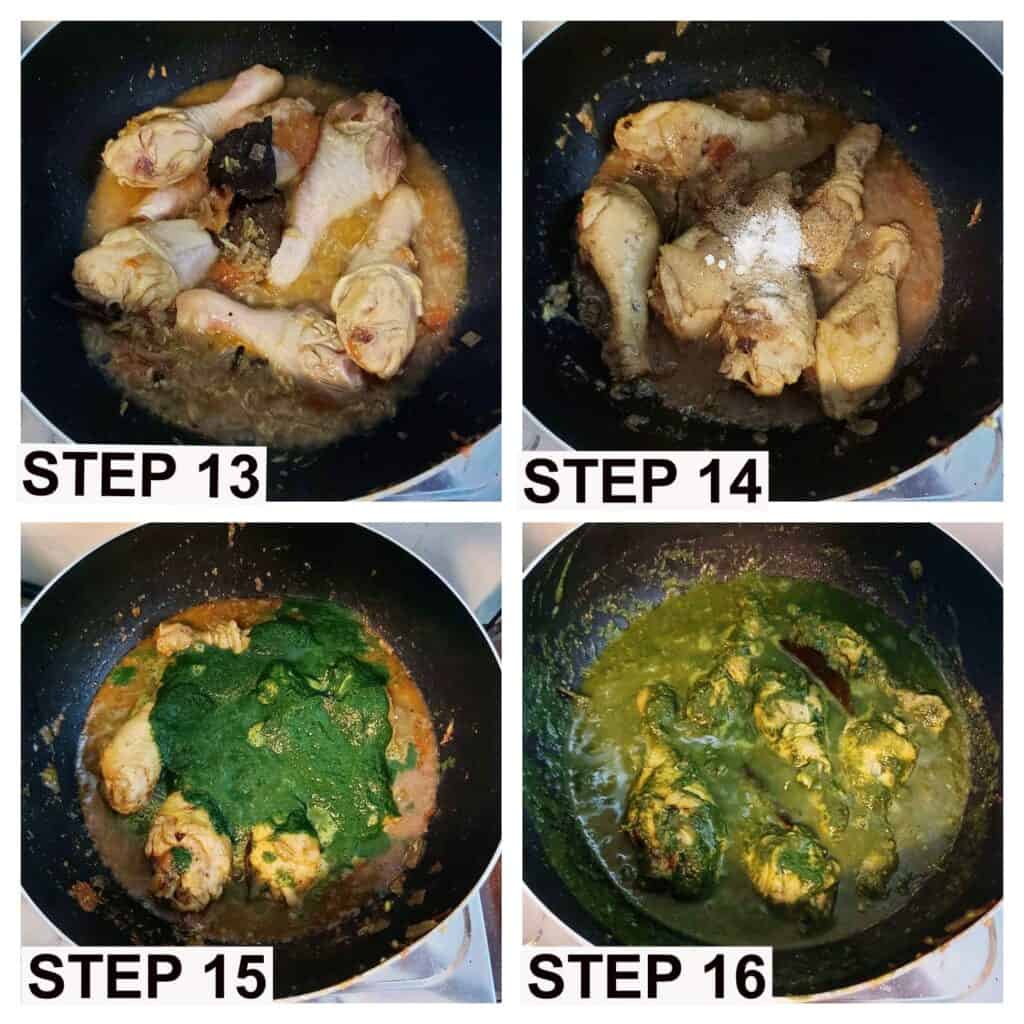 STEP 13

STEP 14

STEP 15

STEP 16