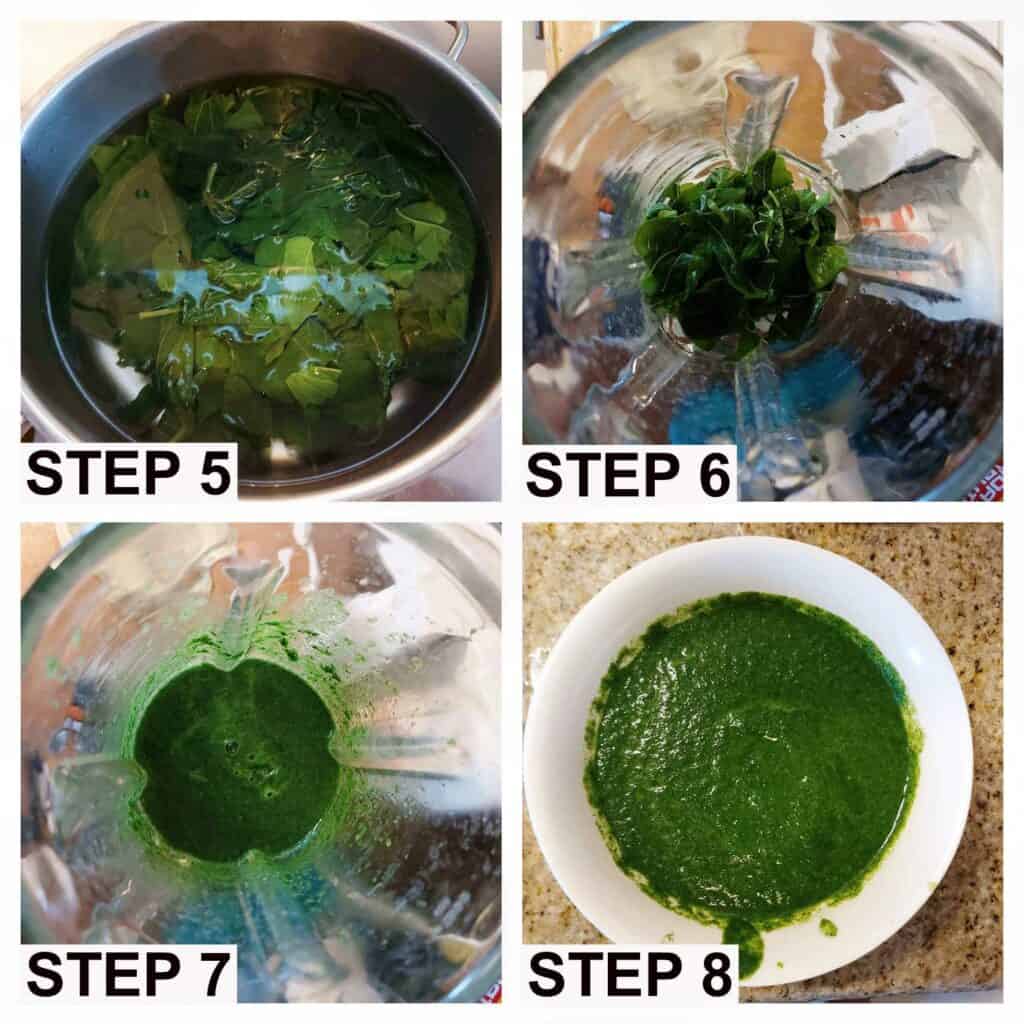 STEP 5

STEP 6

STEP 7

STEP 8