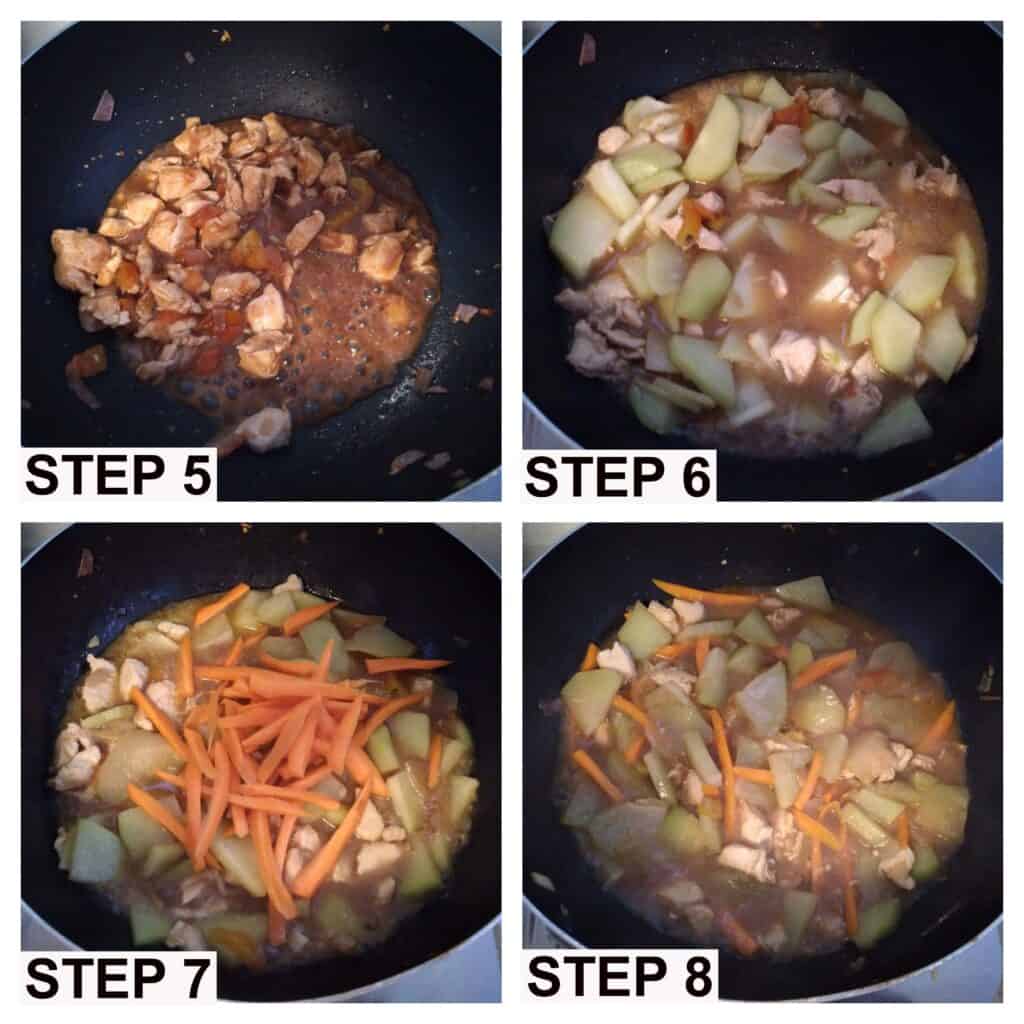 STEP 5

STEP 6

STEP 7

STEP 8