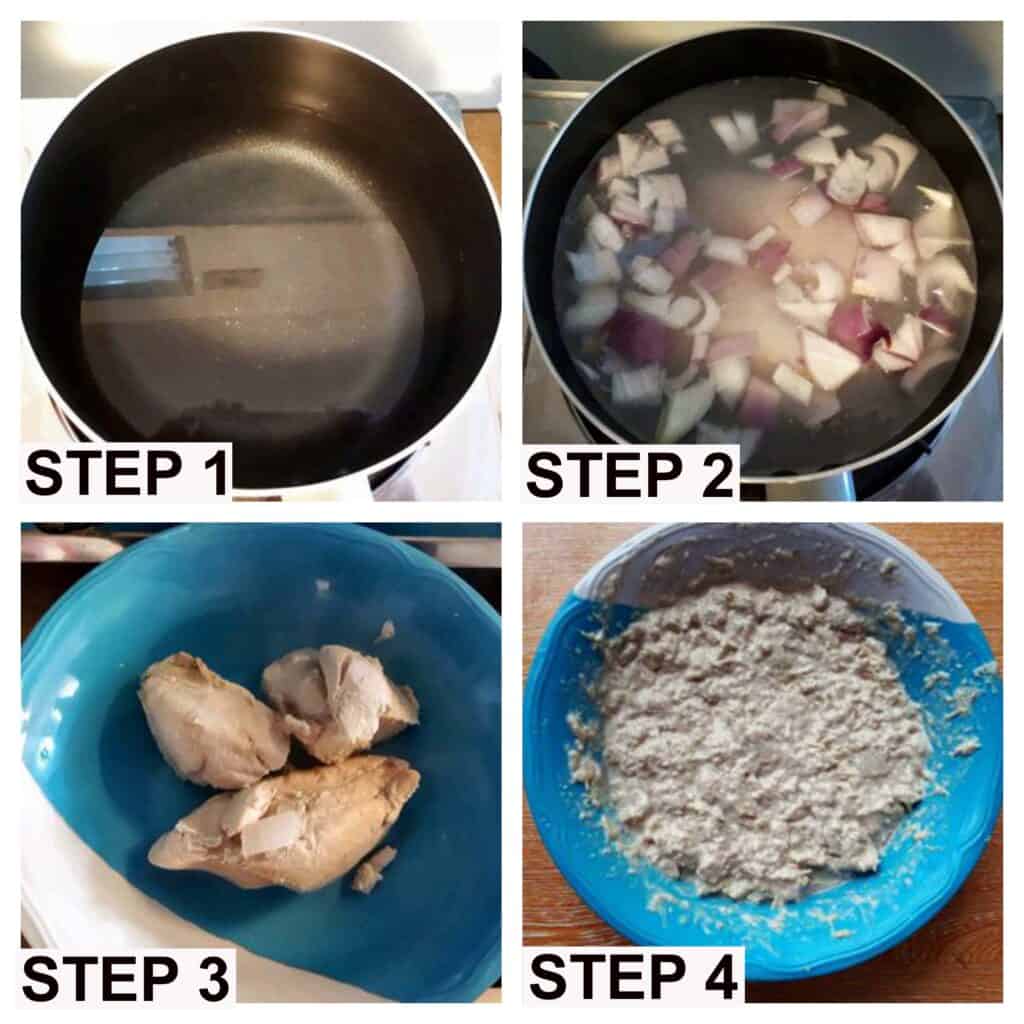 STEP 1

STEP 2

STEP 3

STEP 4