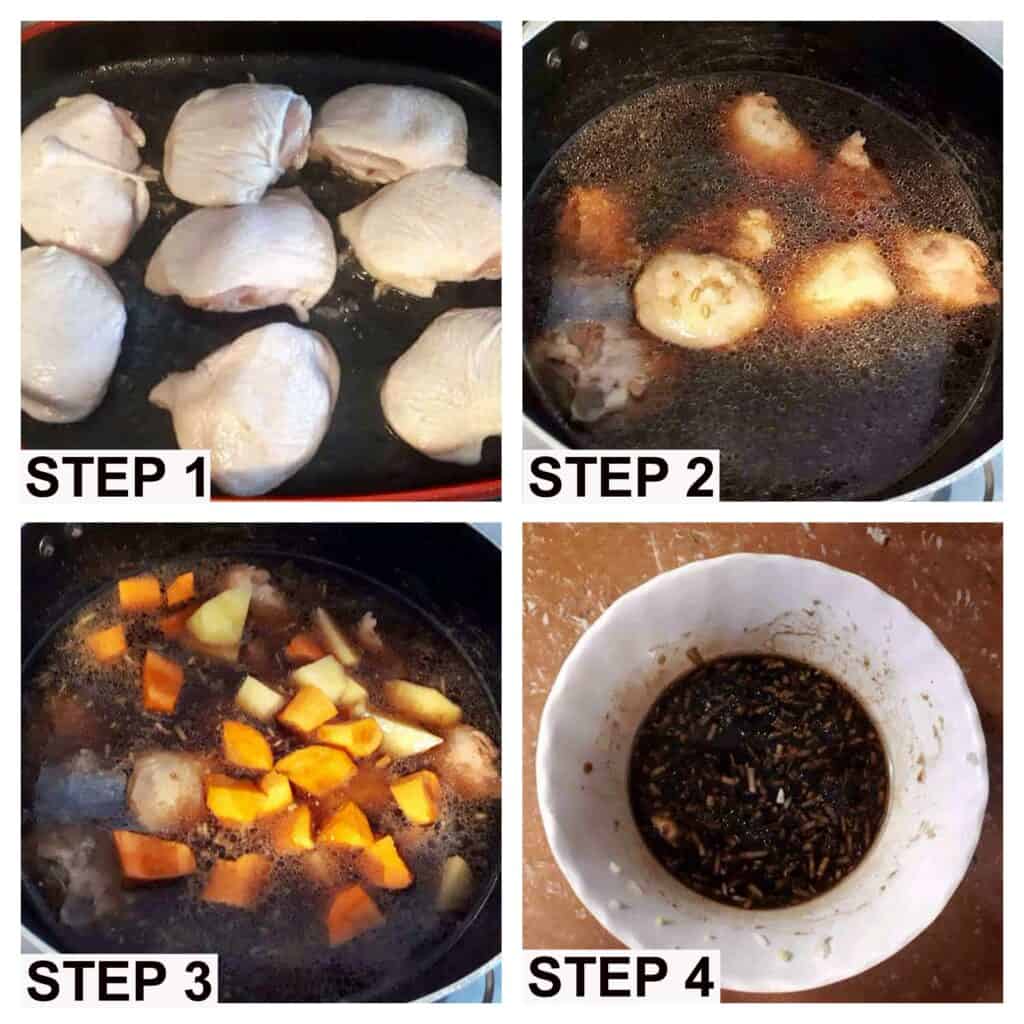 STEP 1

STEP 2

STEP 3

STEP 4