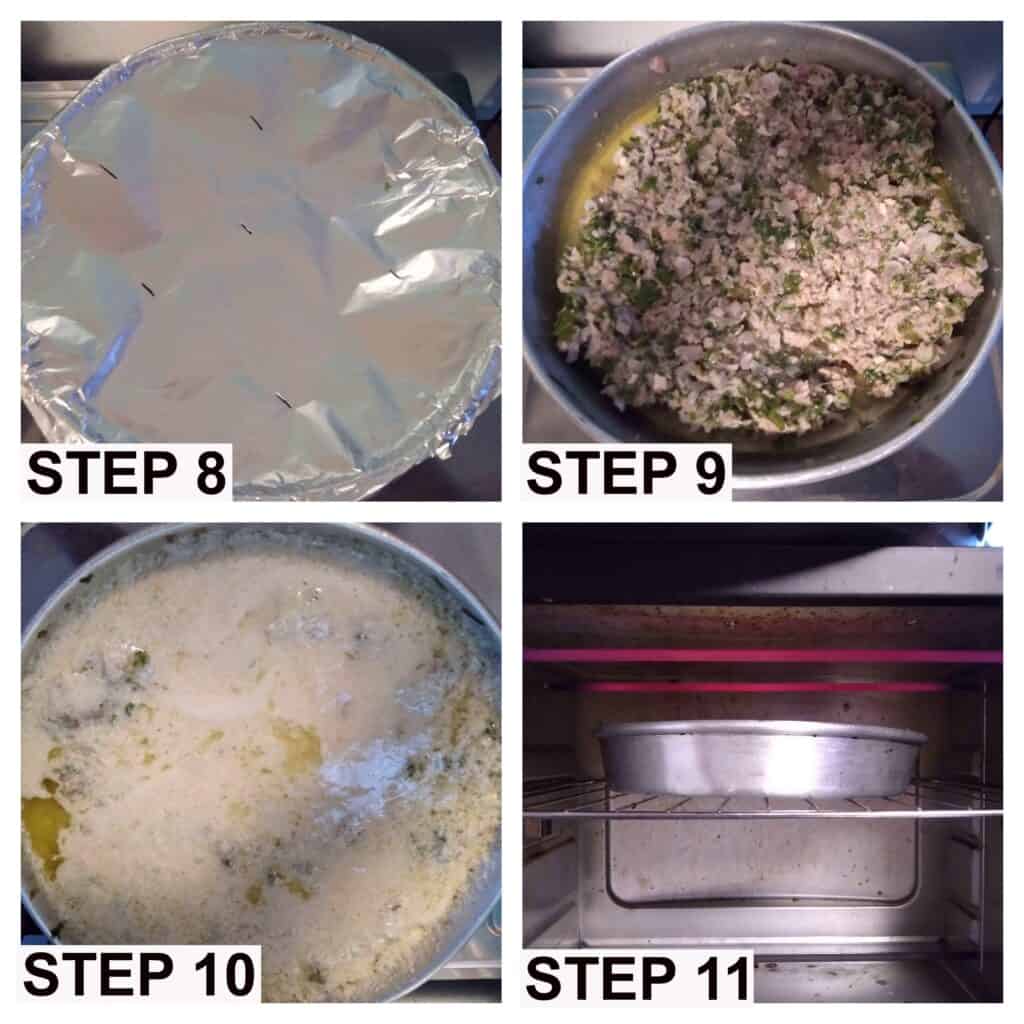 STEP 8

STEP 9

STEP 10

STEP 11