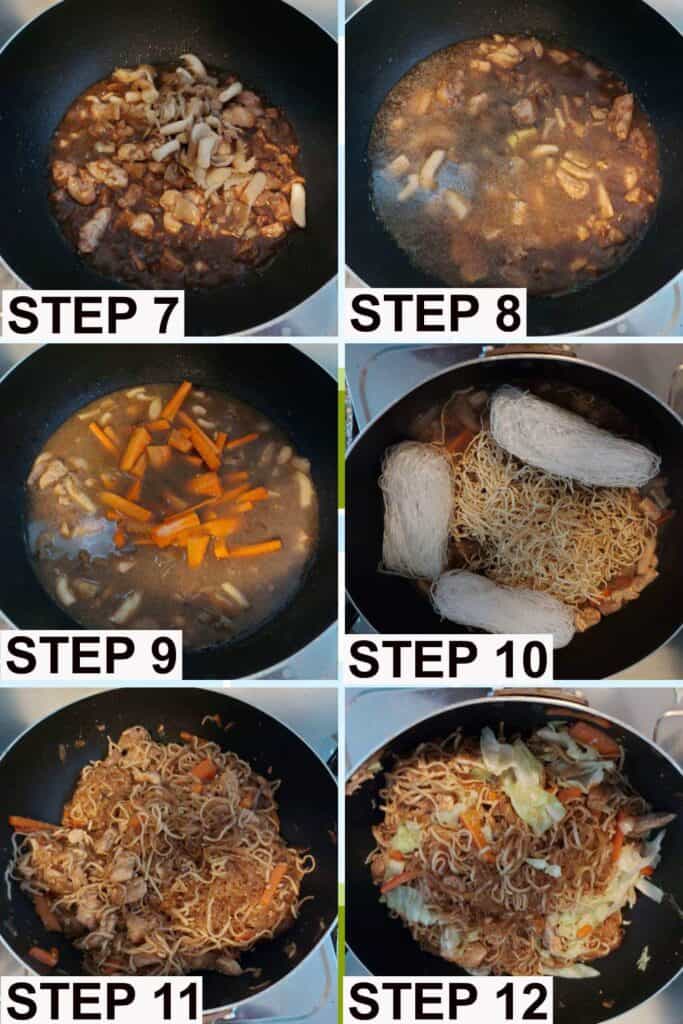 STEP 7

STEP 8

STEP 9

STEP 10

STEP 11

STEP 12