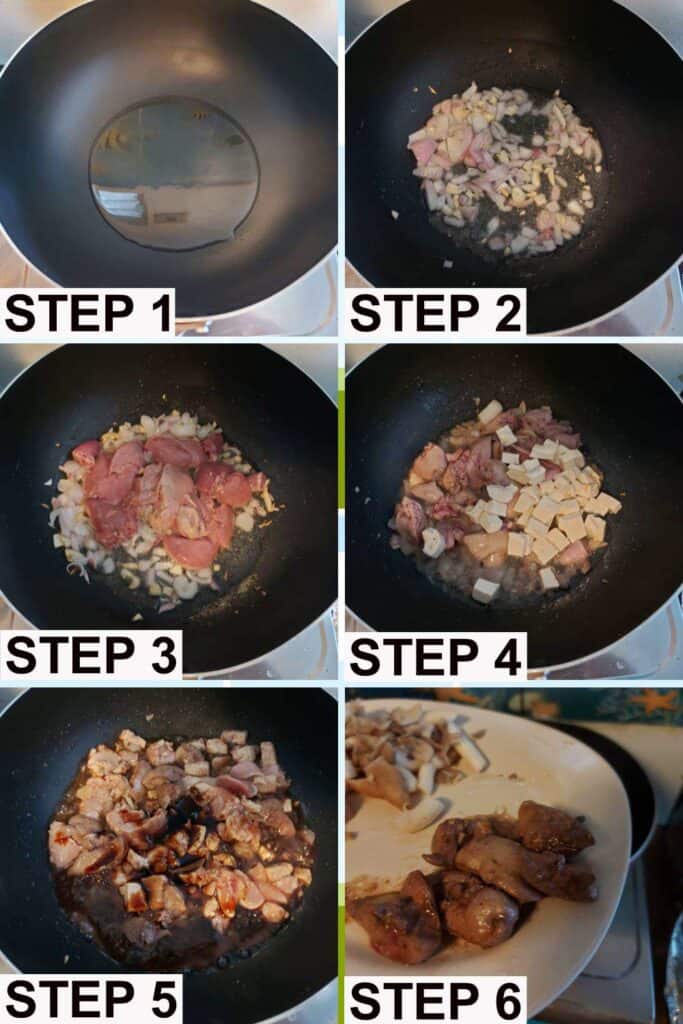 STEP 1

STEP 2

STEP 3

STEP 4

STEP 5

STEP 6