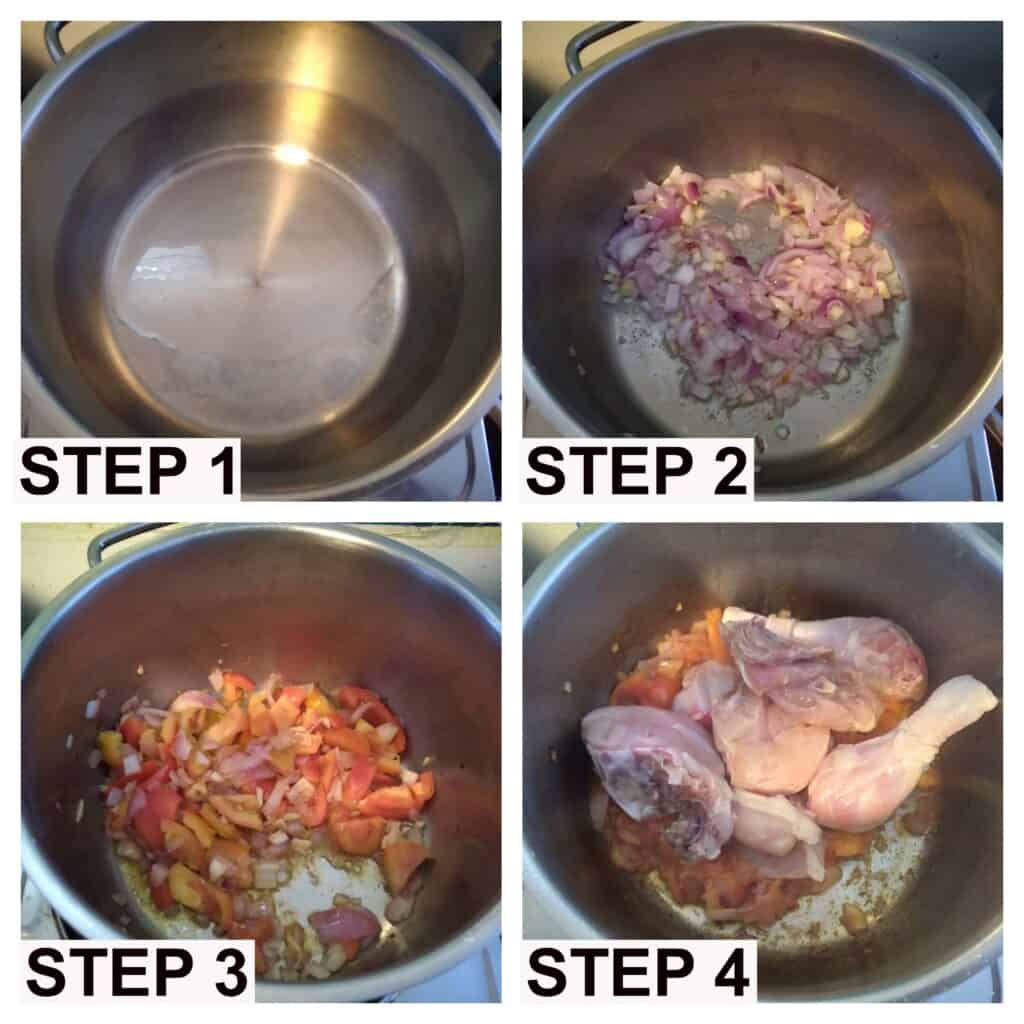 STEP 1

STEP 2

STEP 3

STEP 4