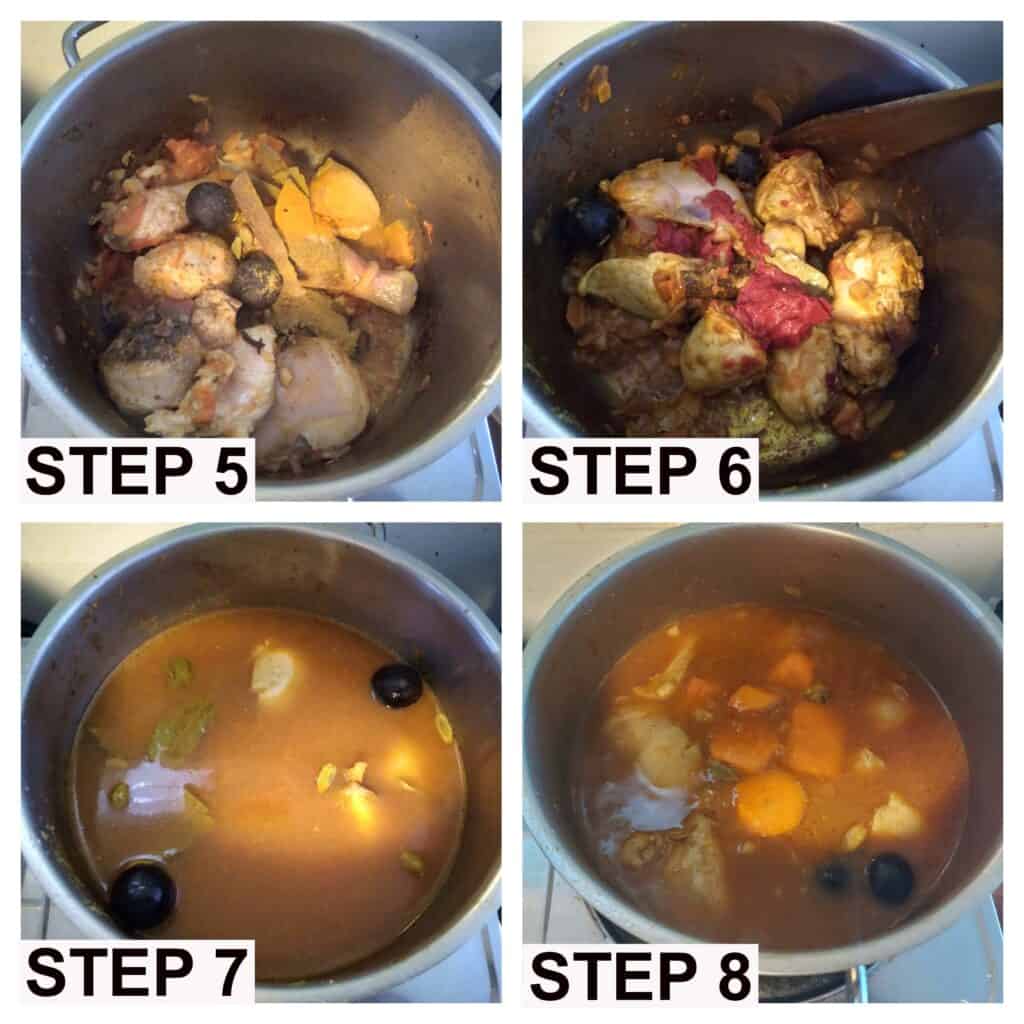 STEP 5

STEP 6

STEP 7

STEP 8