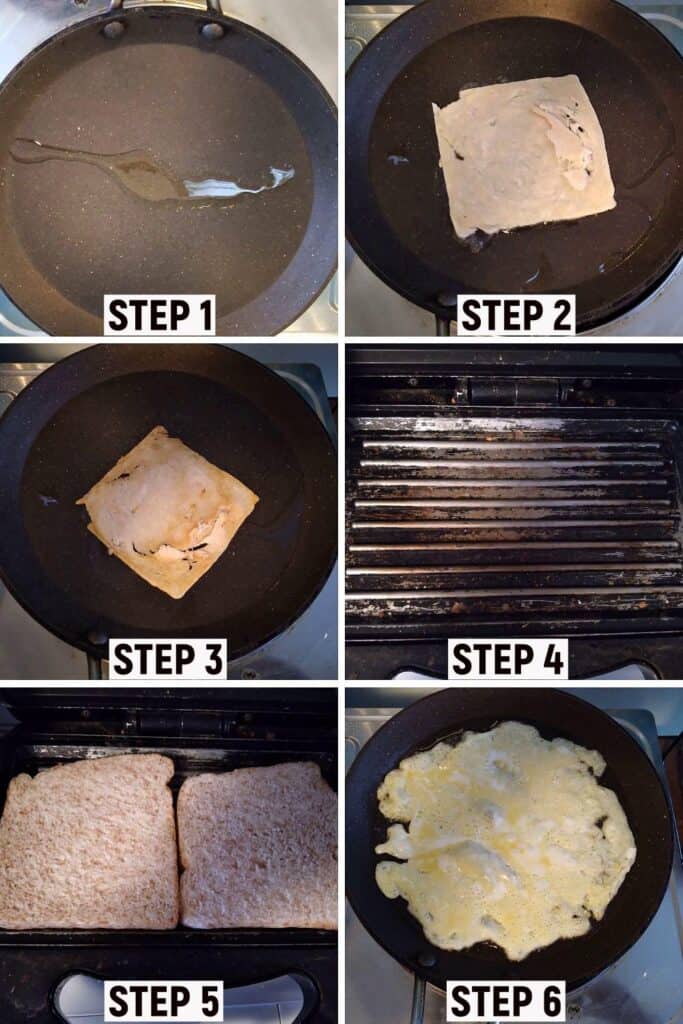 STEP 1

STEP 2

STEP 3

STEP 4

STEP 5

STEP 6