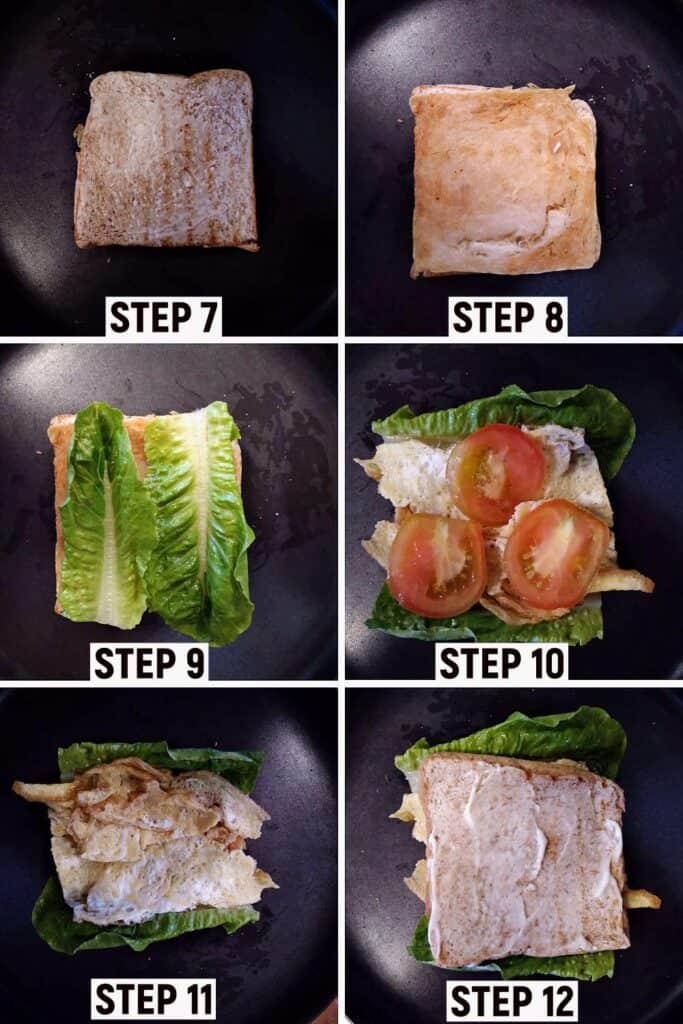 STEP 7

STEP 8

STEP 9

STEP 10

STEP 11

STEP 12