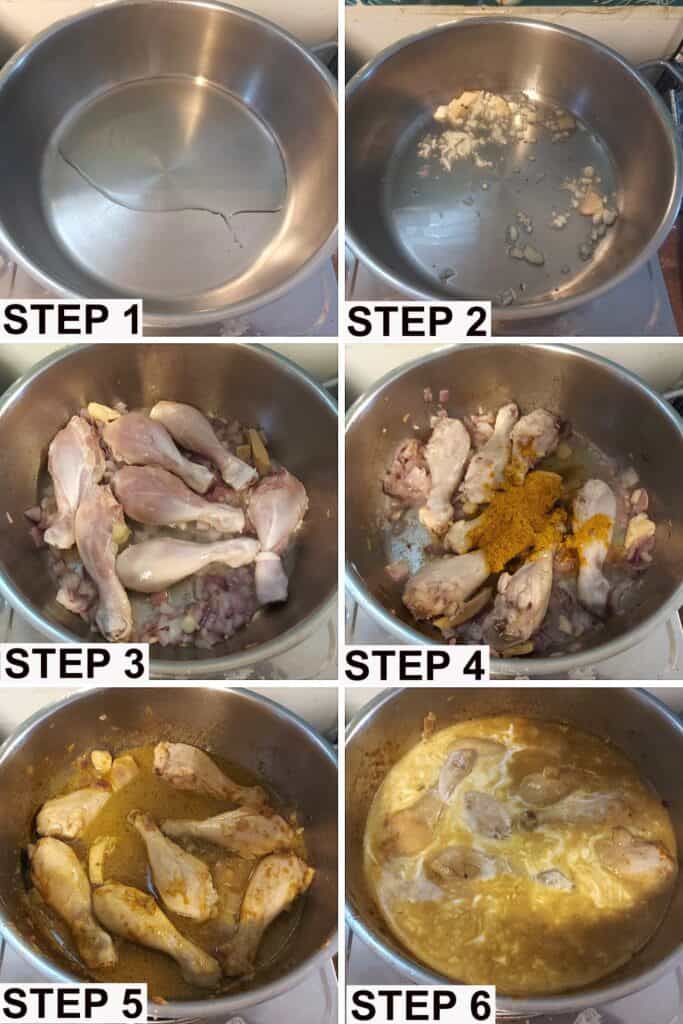 STEP 1

STEP 2

STEP 3

STEP 4

STEP 5

STEP 6