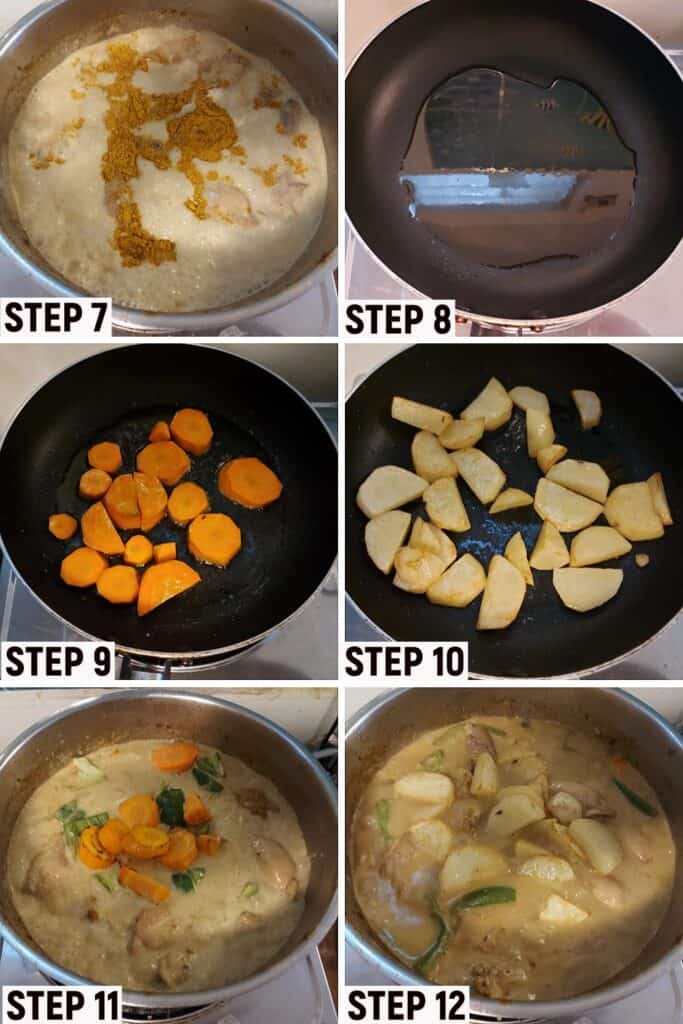 STEP 7
STEP 8
STEP 9
STEP 10
STEP 11
STEP 12