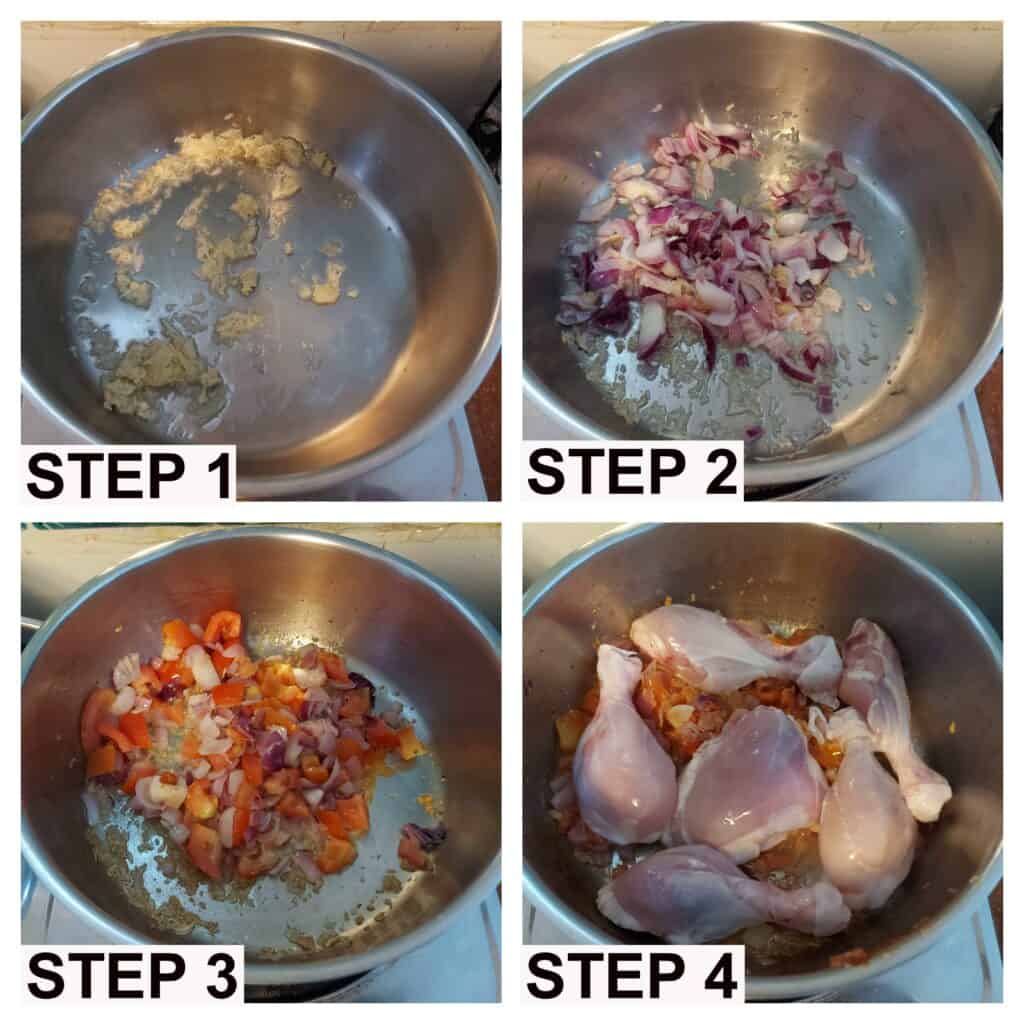 STEP 1

STEP 2

STEP 3

STEP 4