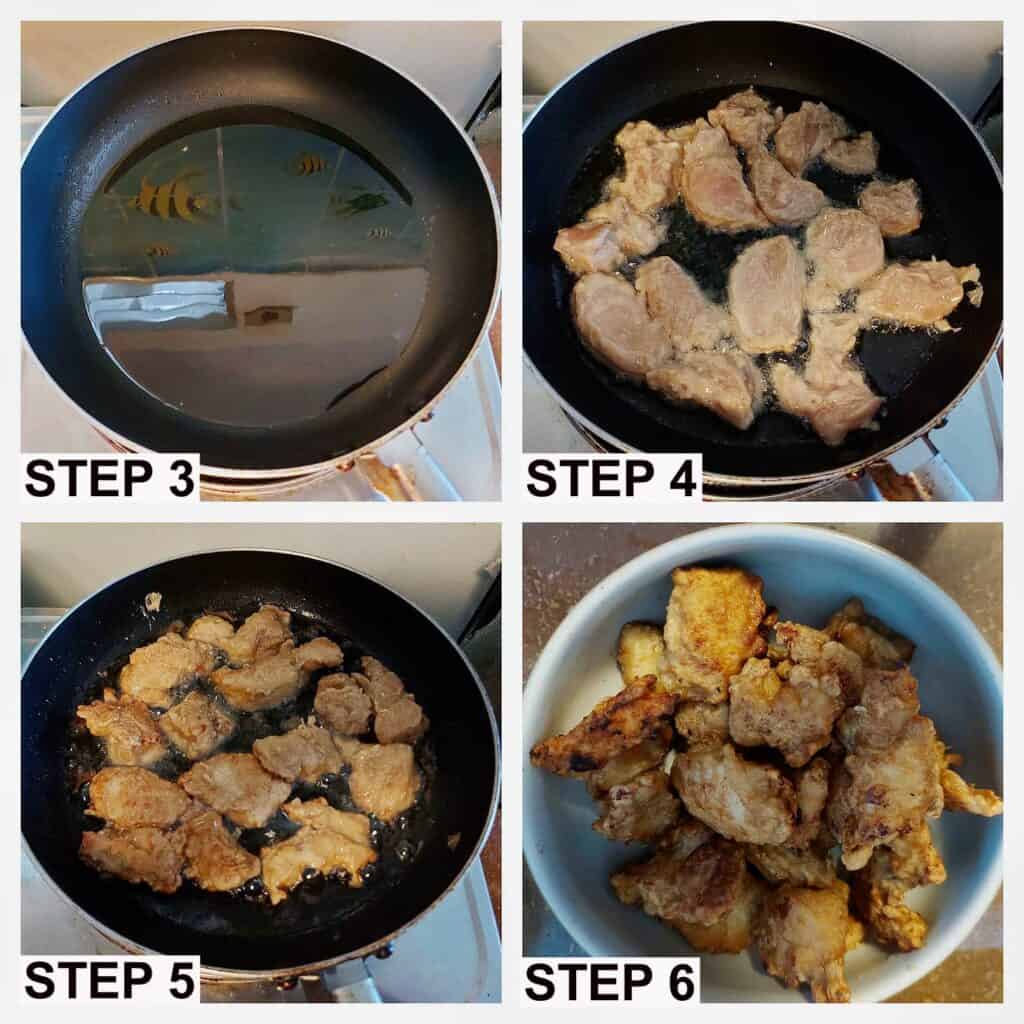 STEP 3

STEP 4

STEP 5

STEP 6