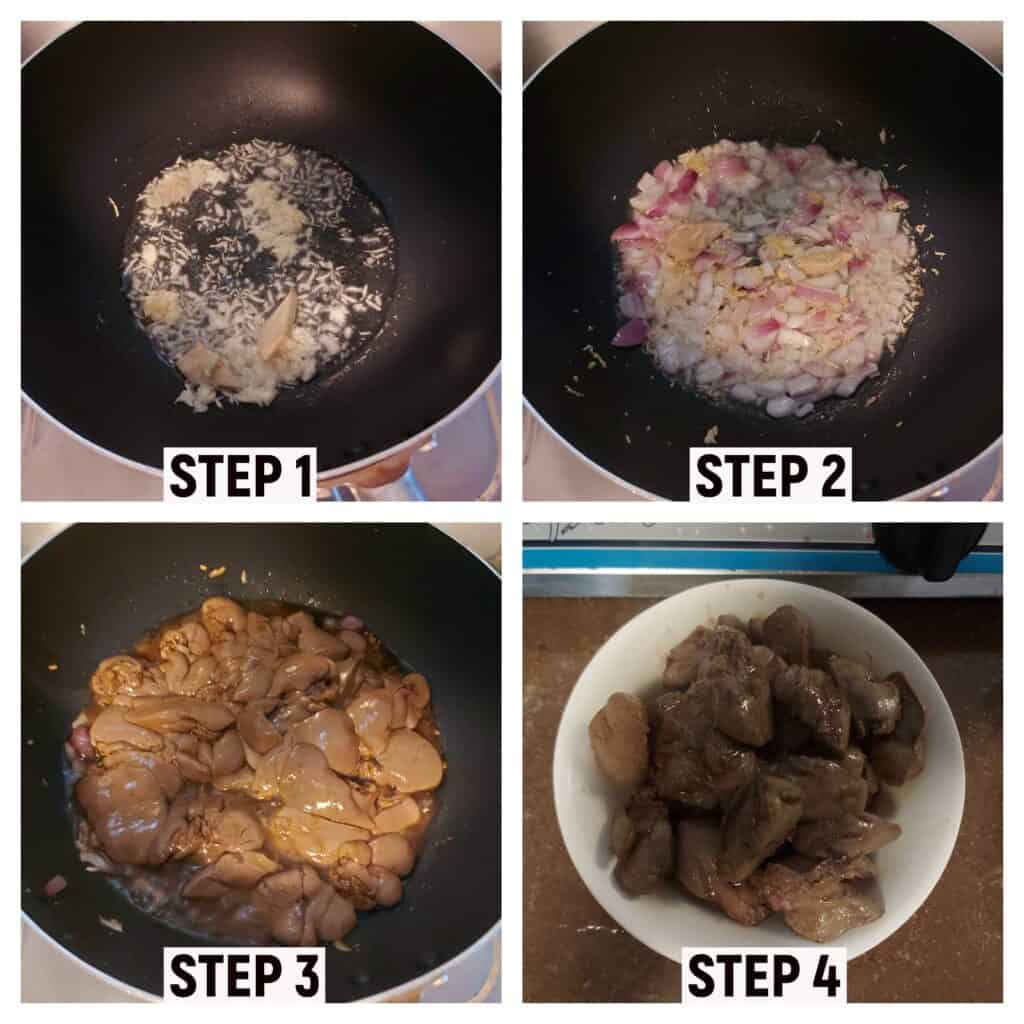 STEP 1

STEP 2

STEP 3

STEP 4