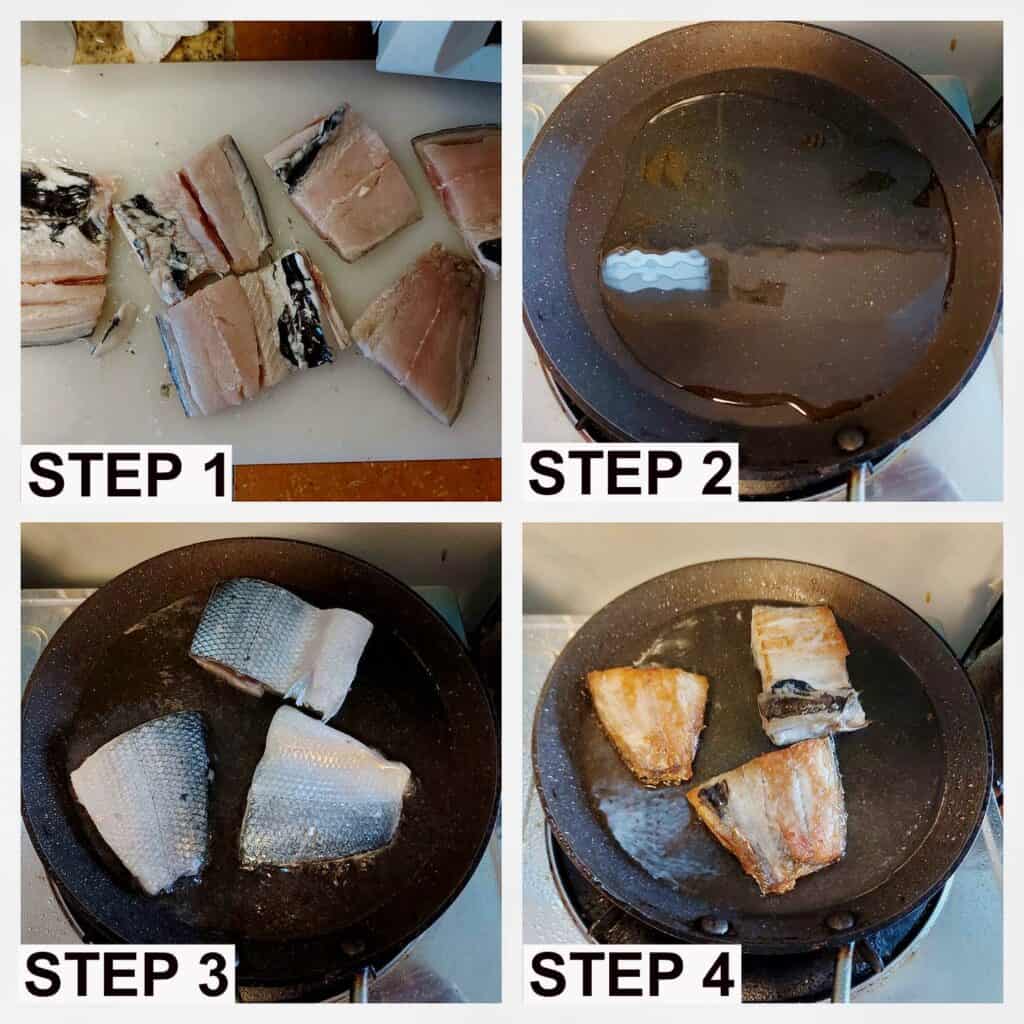 STEP 1

STEP 2

STEP 3

STEP 4