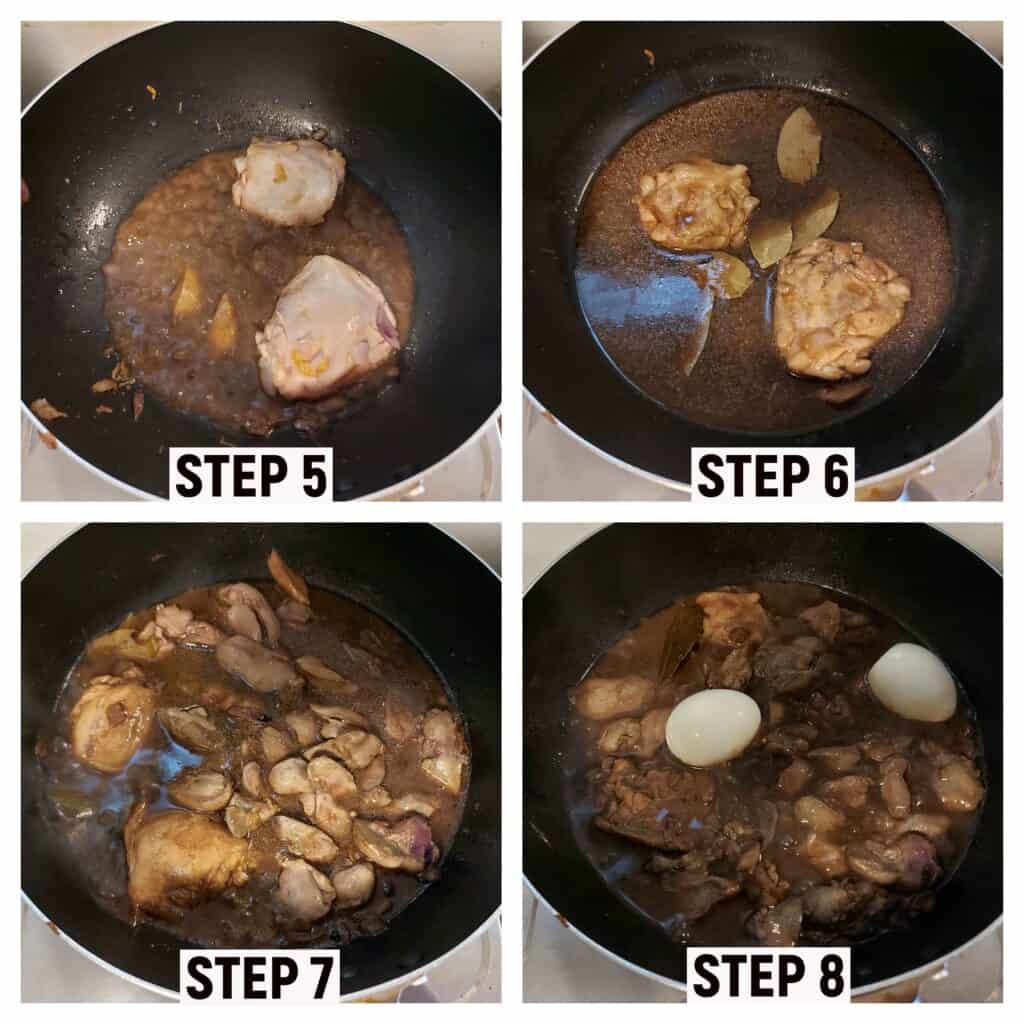 STEP 5

STEP 6

STEP 7

STEP 8