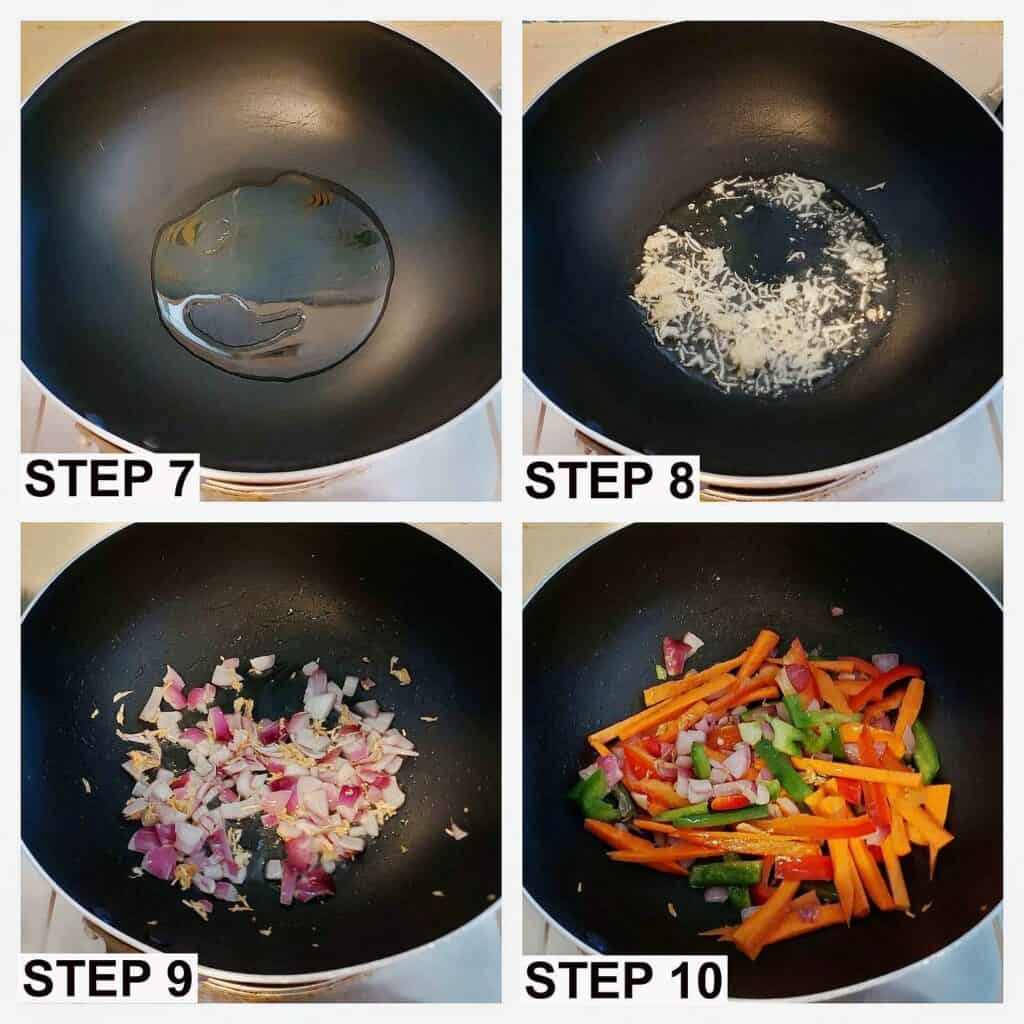 STEP 7

STEP 8

STEP 9

STEP 10